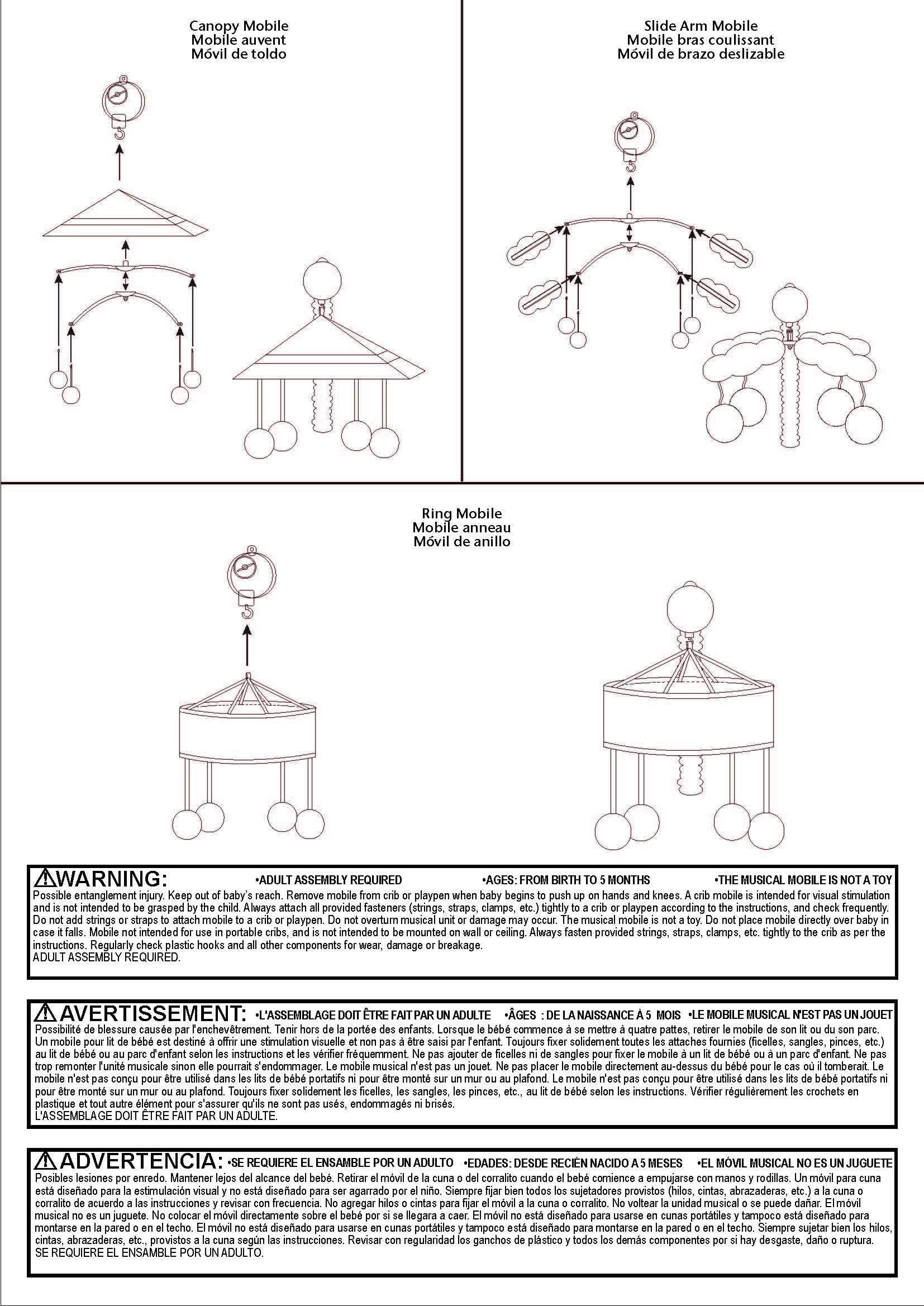 Canopy Mobile
Mobile auvent
Móvil de toldo

Slide Arm Mobile
Mobile bras coulissant
Móvil de brazo deslizable

Ring Mobile
Mobile anneau
Móvil de anillo

⚠WARNING: •ADULT ASSEMBLY REQUIRED •AGES: FROM BIRTH TO 5 MONTHS •THE MUSICAL MOBILE IS NOT A TOY
Possible entanglement injury. Keep out of baby's reach. Remove mobile from crib or playpen when baby begins to push up on hands and knees. A crib mobile is intended for visual stimulation and is not intended to be grasped by the child. Always attach all provided fasteners (strings, straps, clamps, etc.) tightly to a crib or playpen according to the instructions, and check frequently. Do not add strings or straps to attach mobile to a crib or playpen. Do not overturn musical unit or damage may occur. The musical mobile is not a toy. Do not place mobile directly over baby in case it falls. Mobile not intended for use in portable cribs, and is not intended to be mounted on wall or ceiling. Always fasten provided strings, straps, clamps, etc. tightly to the crib as per the instructions. Regularly check plastic hooks and all other components for wear, damage or breakage.
ADULT ASSEMBLY REQUIRED.

⚠AVERTISSEMENT: •L'ASSEMBLAGE DOIT ÊTRE FAIT PAR UN ADULTE •ÂGES : DE LA NAISSANCE À 5 MOIS •LE MOBILE MUSICAL N'EST PAS UN JOUET
Possibilité de blessure causée par l'enchevêtrement. Tenir hors de la portée des enfants. Lorsque le bébé commence à se mettre à quatre pattes, retirer le mobile de son lit ou du son parc. Un mobile pour lit de bébé est destiné à offrir une stimulation visuelle et non pas à être saisi par l'enfant. Toujours fixer solidement toutes les attaches fournies (ficelles, sangles, pinces, etc.) au lit de bébé ou au parc d'enfant selon les instructions et les vérifier fréquemment. Ne pas ajouter de ficelles ni de sangles pour fixer le mobile à un lit de bébé ou à un parc d'enfant. Ne pas trop remonter l'unité musicale sinon elle pourrait s'endommager. Le mobile musical n'est pas un jouet. Ne pas placer le mobile directement au-dessus du bébé pour le cas où il tomberait. Le mobile n'est pas conçu pour être utilisé dans les lits de bébé portatifs ni pour être monté sur un mur ou au plafond. Le mobile n'est pas conçu pour être utilisé dans les lits de bébé portatifs ni pour être monté sur un mur ou au plafond. Toujours fixer solidement les ficelles, les sangles, les pinces, etc., au lit de bébé selon les instructions. Vérifier régulièrement les crochets en plastique et tout autre élément pour s'assurer qu'ils ne sont pas usés, endommagés ni brisés.
L'ASSEMBLAGE DOIT ÊTRE FAIT PAR UN ADULTE.

⚠ADVERTENCIA: •SE REQUIERE EL ENSAMBLE POR UN ADULTO •EDADES: DESDE RECIÉN NACIDO A 5 MESES •EL MÓVIL MUSICAL NO ES UN JUGUETE
Posibles lesiones por enredo. Mantener lejos del alcance del bebé. Retirar el móvil de la cuna o del corralito cuando el bebé comience a empujarse con manos y rodillas. Un móvil para cuna está diseñado para la estimulación visual y no está diseñado para ser agarrado por el niño. Siempre fijar bien todos los sujetadores provistos (hilos, cintas, abrazaderas, etc.) a la cuna o corralito de acuerdo a las instrucciones y revisar con frecuencia. No agregar hilos o cintas para fijar el móvil a la cuna o corralito. No voltear la unidad musical o se puede dañar. El móvil musical no es un juguete. No colocar el móvil directamente sobre el bebé por si se llegara a caer. El móvil no está diseñado para usarse en cunas portátiles y tampoco está diseñado para montarse en la pared o en el techo. El móvil no está diseñado para usarse en cunas portátiles y tampoco está diseñado para montarse en la pared o en el techo. Siempre sujetar bien los hilos, cintas, abrazaderas, etc., provistos a la cuna según las instrucciones. Revisar con regularidad los ganchos de plástico y todos los demás componentes por si hay desgaste, daño o ruptura.
SE REQUIERE EL ENSAMBLE POR UN ADULTO.