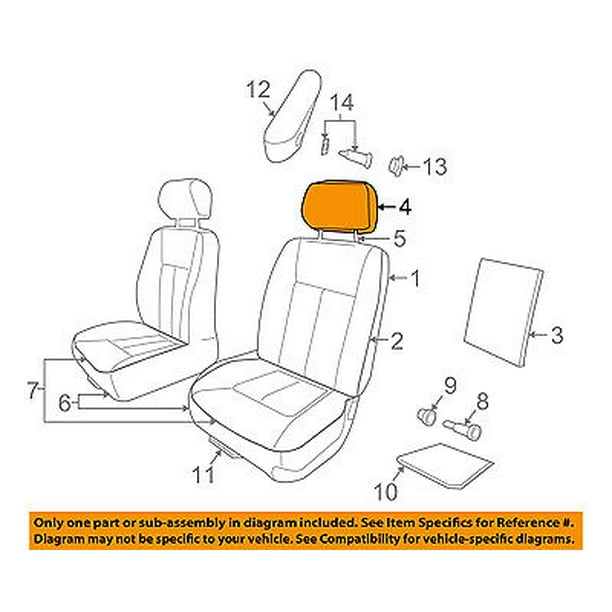 12
14
13
4
5
1
2
3
7
6
9
8
11
10

Only one part or sub-assembly in diagram included. See Item Specifics for Reference #.
Diagram may not be specific to your vehicle. See Compatibility for vehicle-specific diagrams.