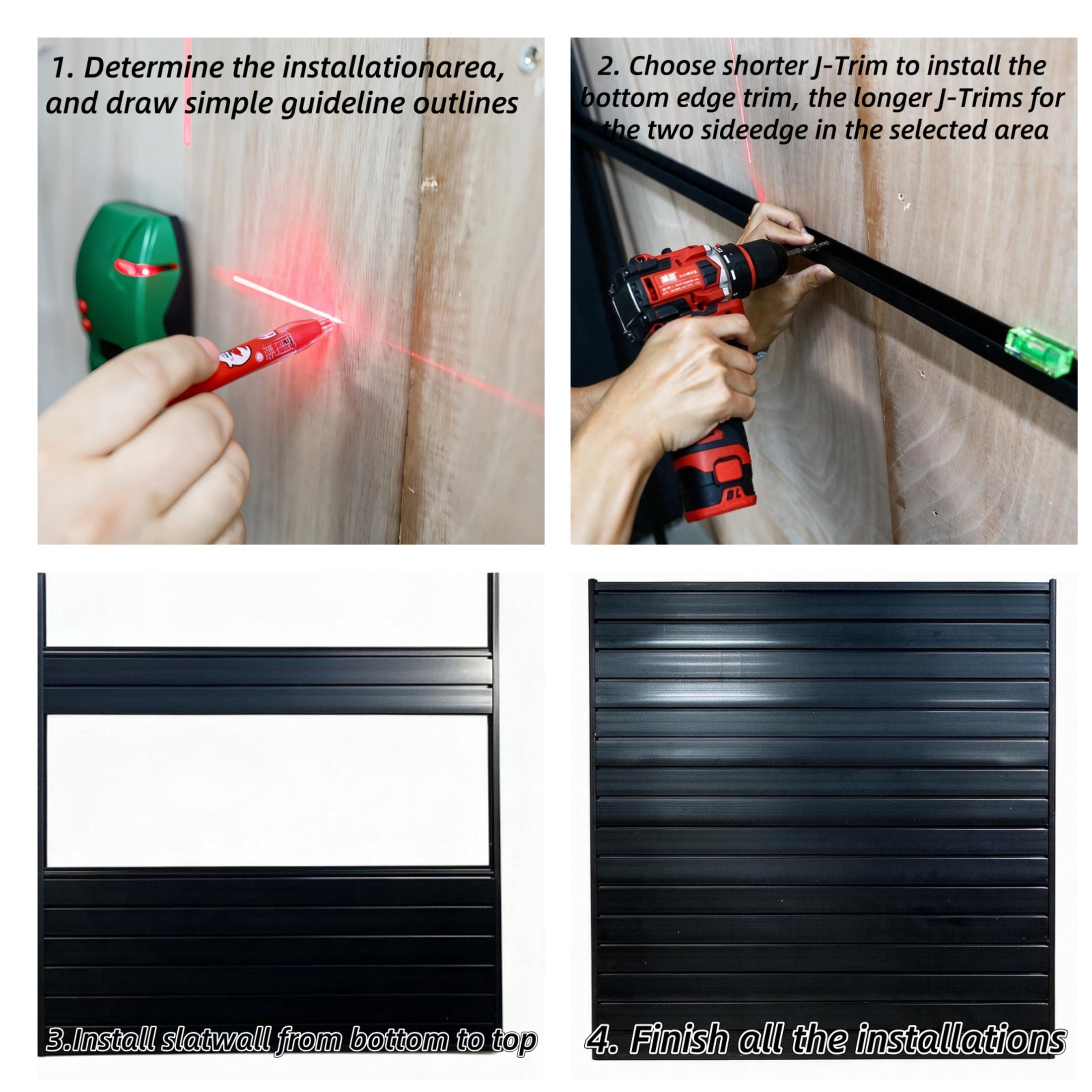 1. Determine the installationarea, and draw simple guideline outlines

2. Choose shorter J-Trim to install the bottom edge trim, the longer J-Trims for the two sideedge in the selected area

3.Install slatwall from bottom to top

4. Finish all the installations