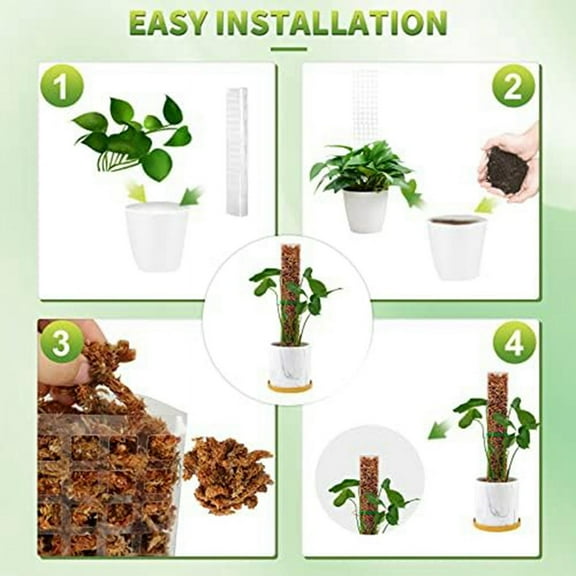 EASY INSTALLATION

1

2

3

4