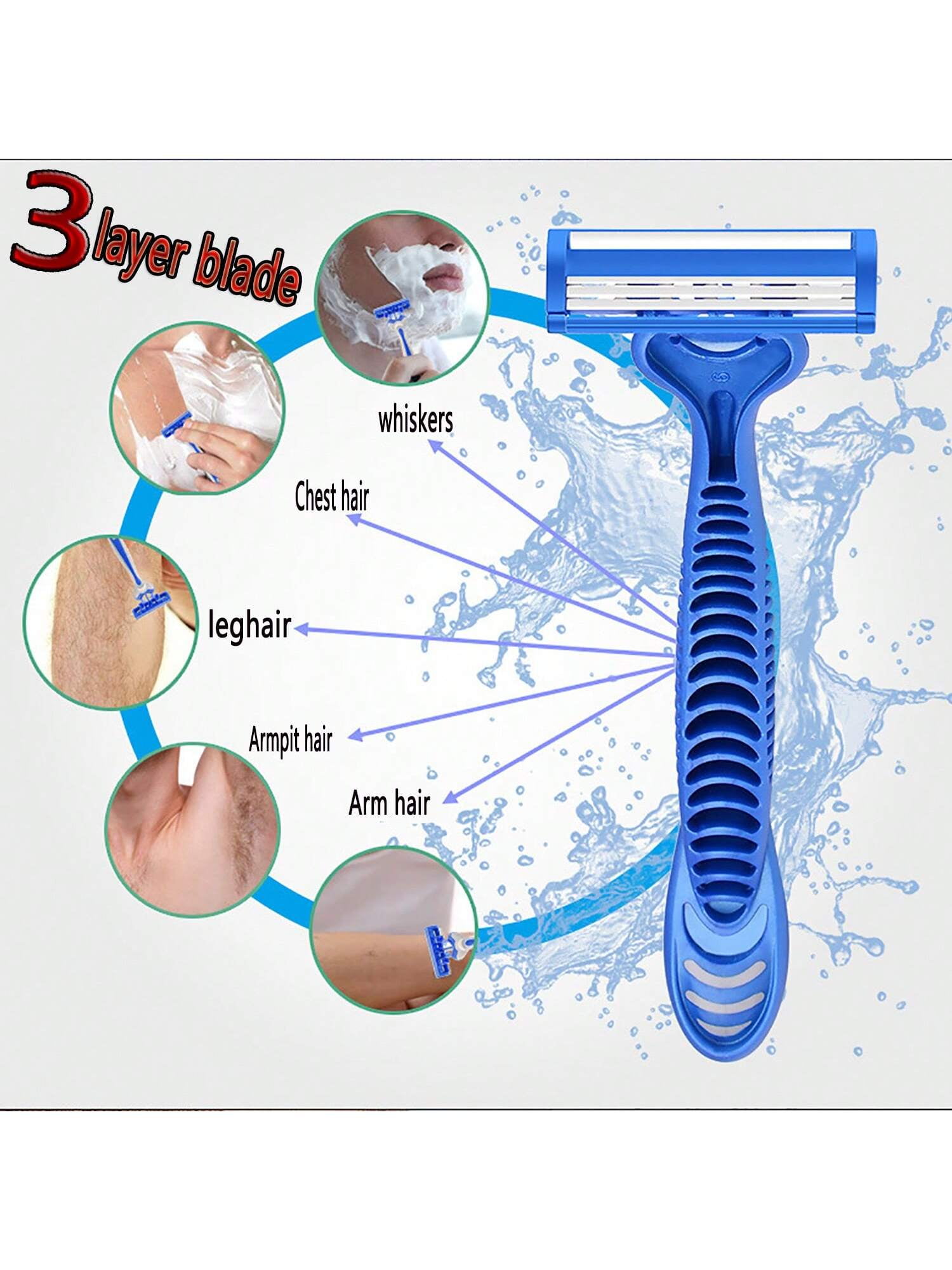 3 layer blade

whiskers

Chest hair

leghair

Armpit hair

Arm hair