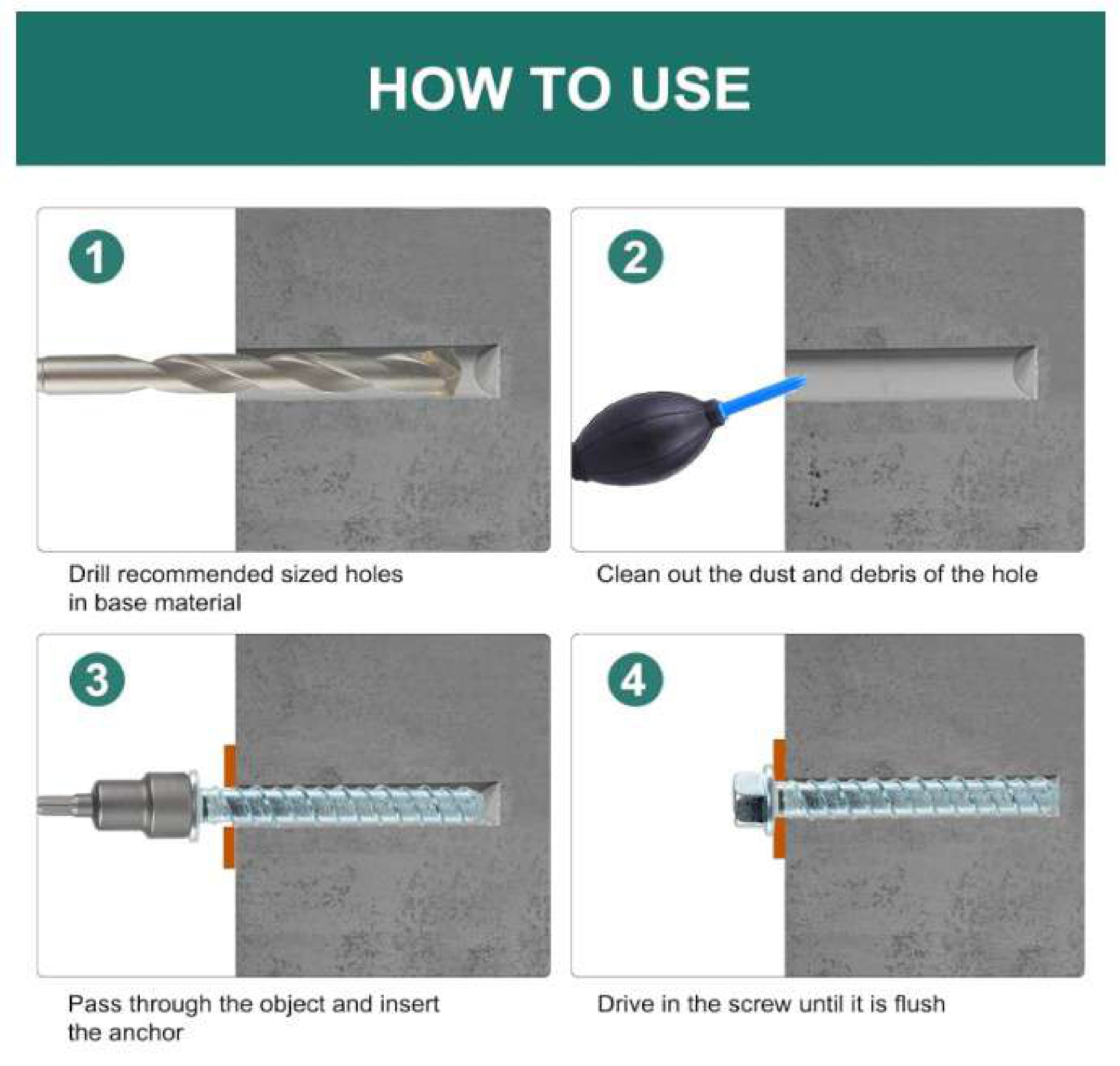 HOW TO USE

1

Drill recommended sized holes in base material

2

Clean out the dust and debris of the hole

3

Pass through the object and insert the anchor

4

Drive in the screw until it is flush