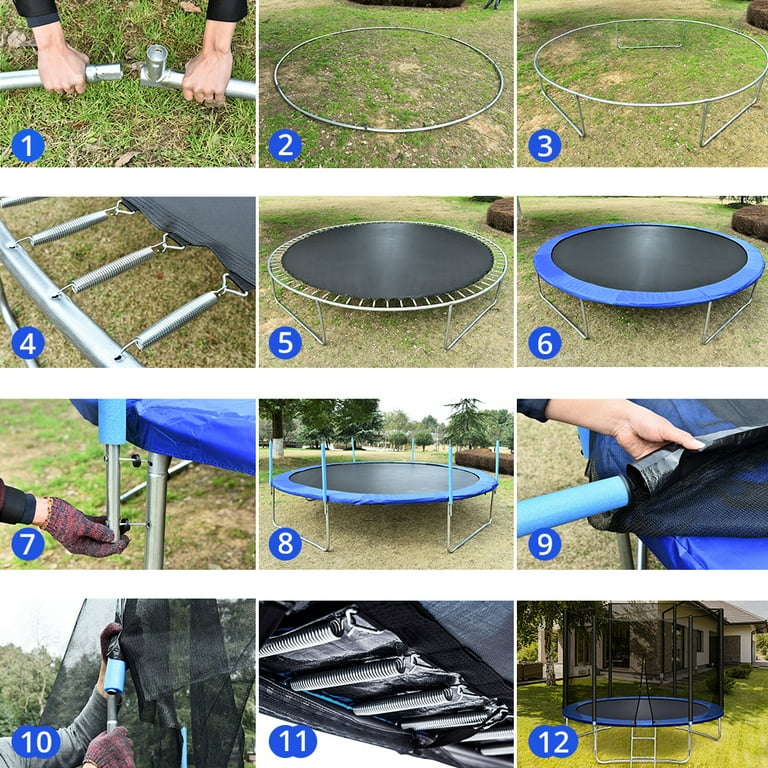 1
2
3
4
5
6
7
8
9
10
11
12