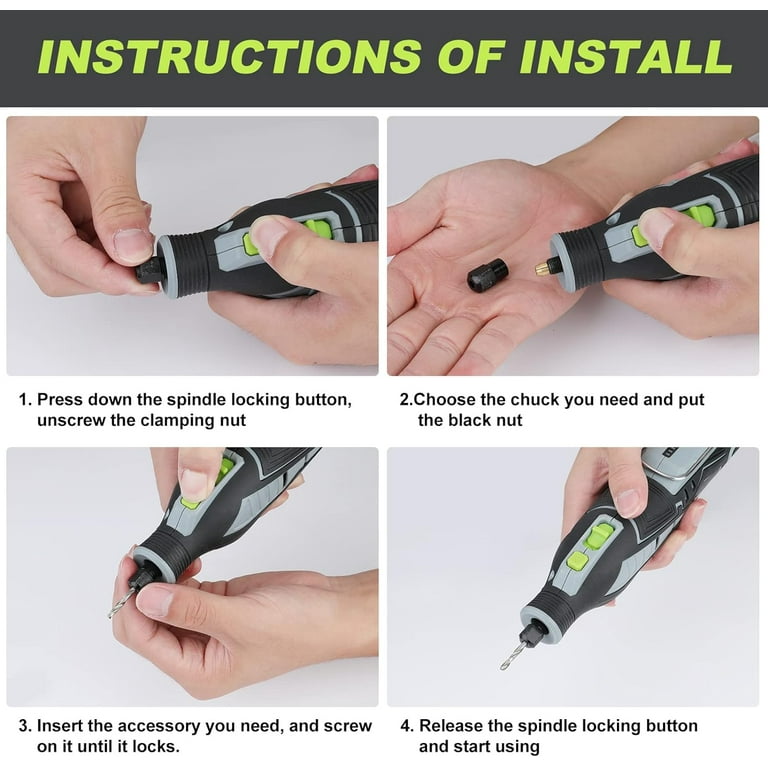 INSTRUCTIONS OF INSTALL

1. Press down the spindle locking button, unscrew the clamping nut

2.Choose the chuck you need and put the black nut

3. Insert the accessory you need, and screw on it until it locks.

4. Release the spindle locking button and start using