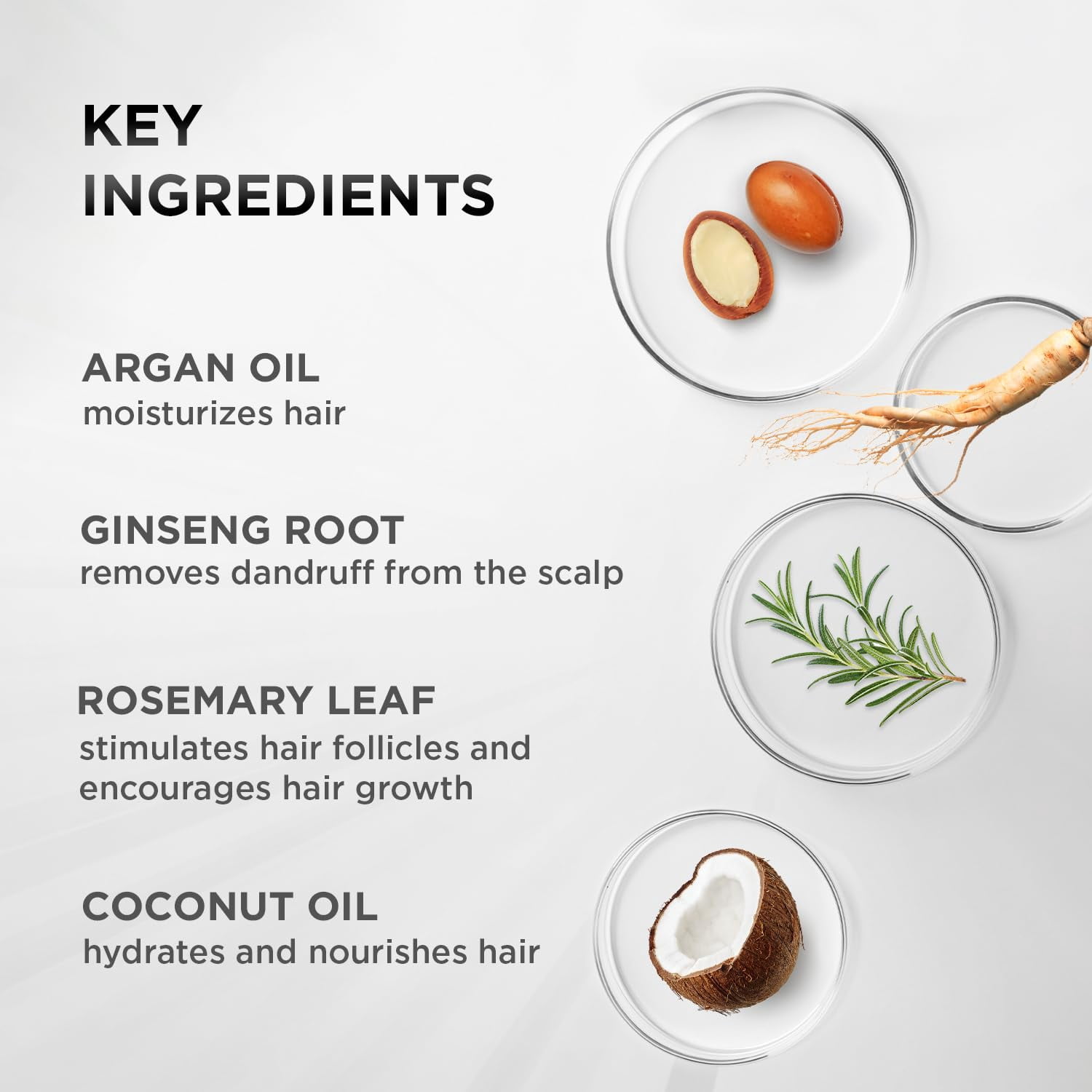 KEY INGREDIENTS

ARGAN OIL
moisturizes hair

GINSENG ROOT
removes dandruff from the scalp

ROSEMARY LEAF
stimulates hair follicles and encourages hair growth

COCONUT OIL
hydrates and nourishes hair