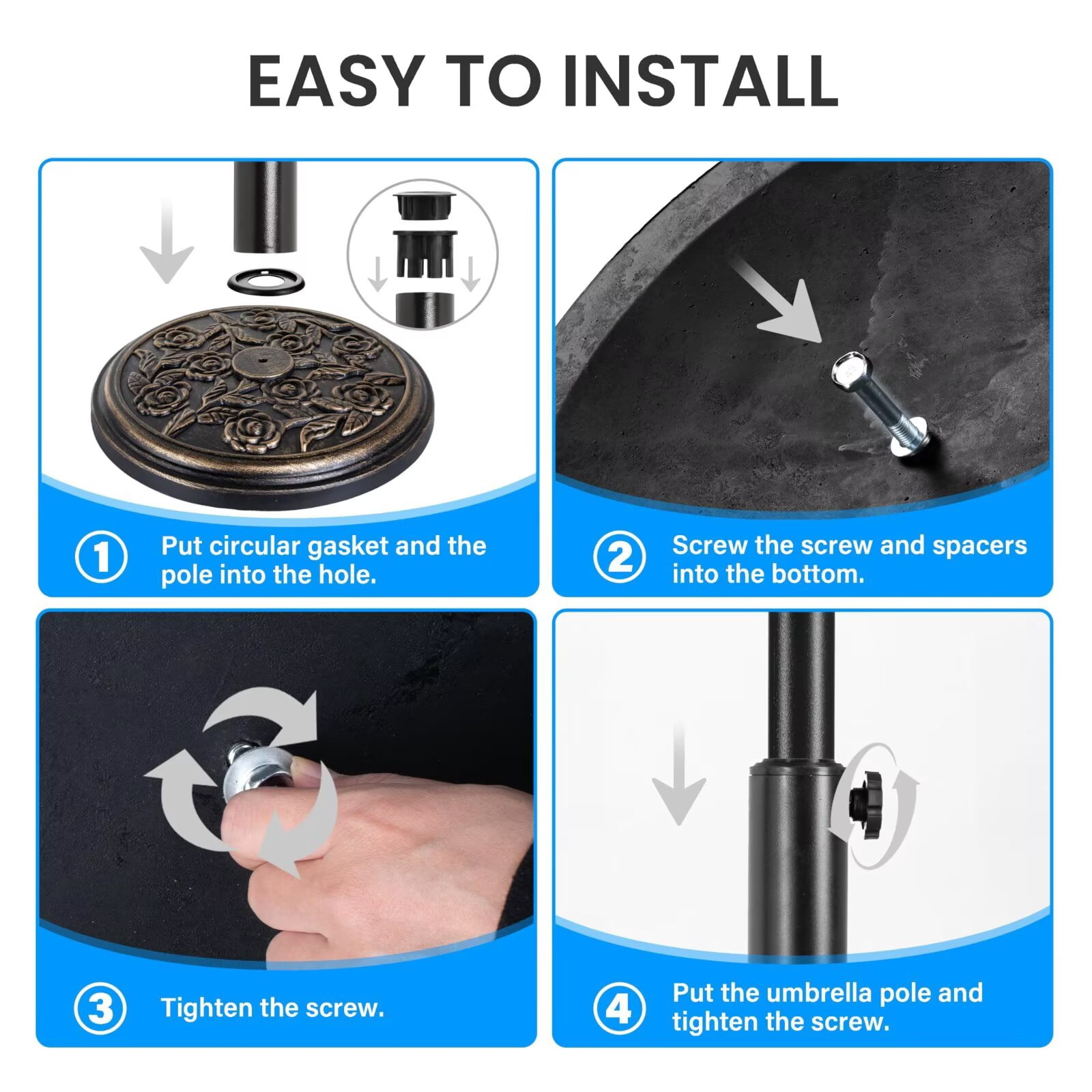 EASY TO INSTALL

1 Put circular gasket and the pole into the hole.

2 Screw the screw and spacers into the bottom.

3 Tighten the screw.

4 Put the umbrella pole and tighten the screw.