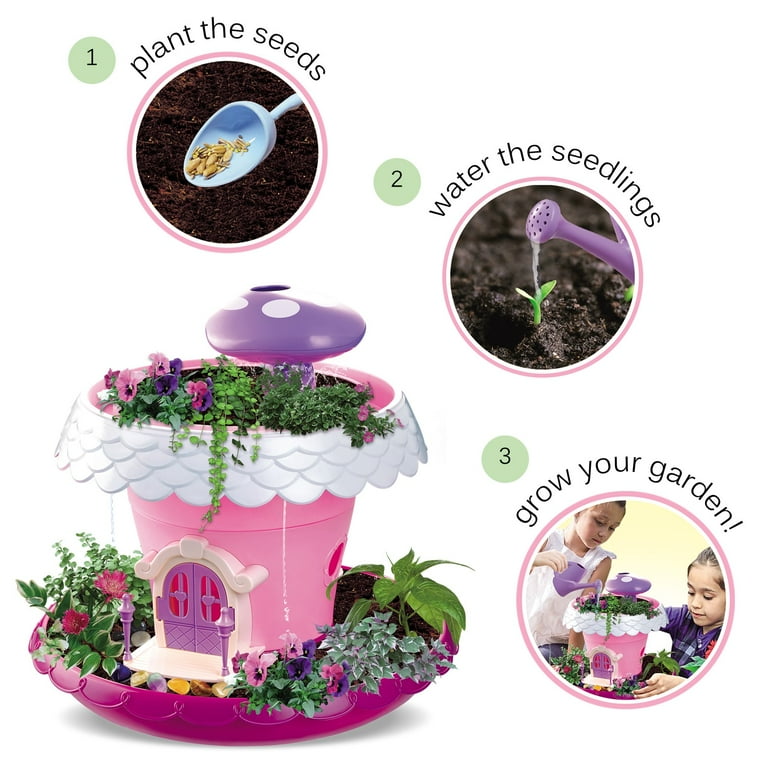 1 plant the seeds

2 water the seedlings

3 grow your garden!