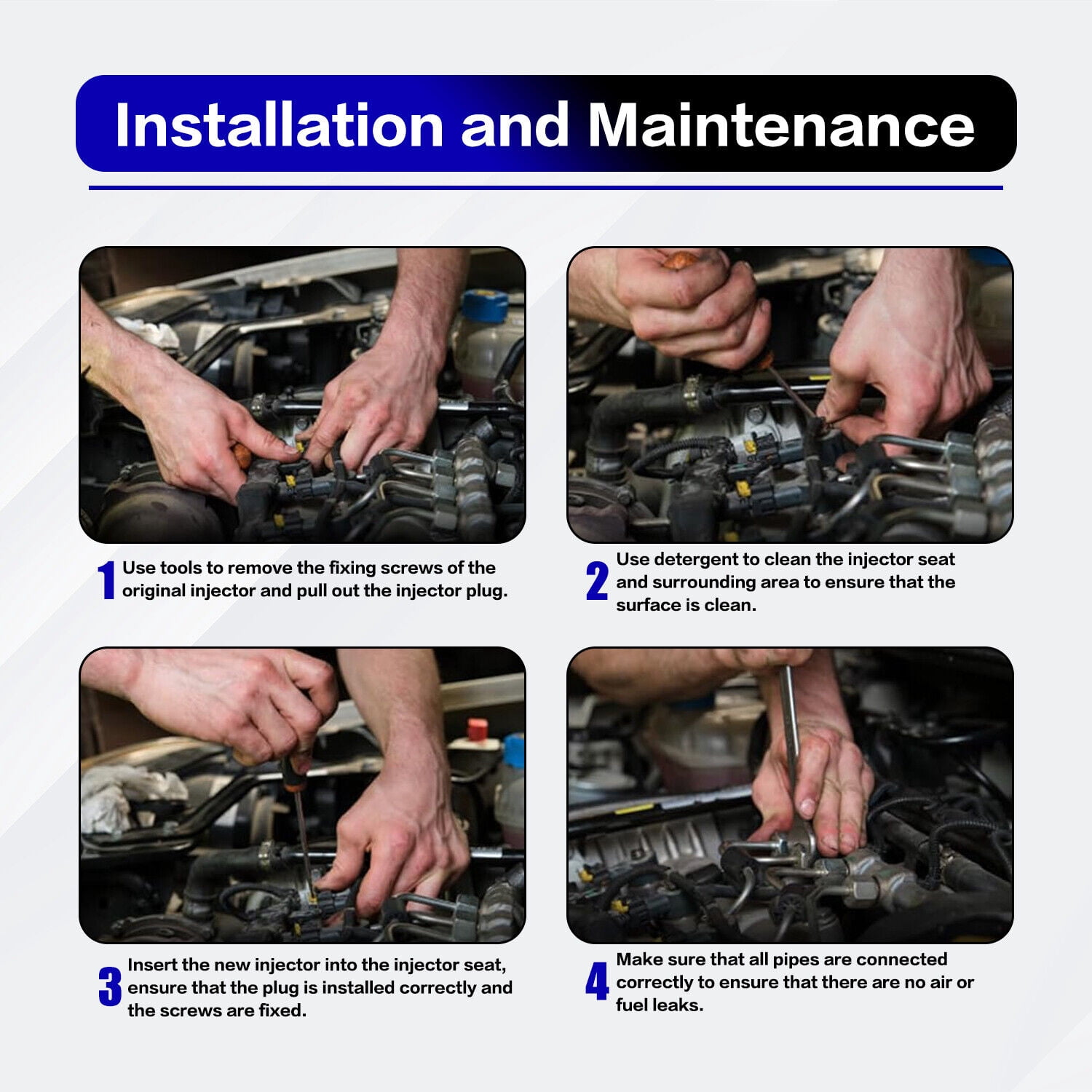 Installation and Maintenance

1 Use tools to remove the fixing screws of the original injector and pull out the injector plug.

2 Use detergent to clean the injector seat and surrounding area to ensure that the surface is clean.

3 Insert the new injector into the injector seat, ensure that the plug is installed correctly and the screws are fixed.

4 Make sure that all pipes are connected correctly to ensure that there are no air or fuel leaks.