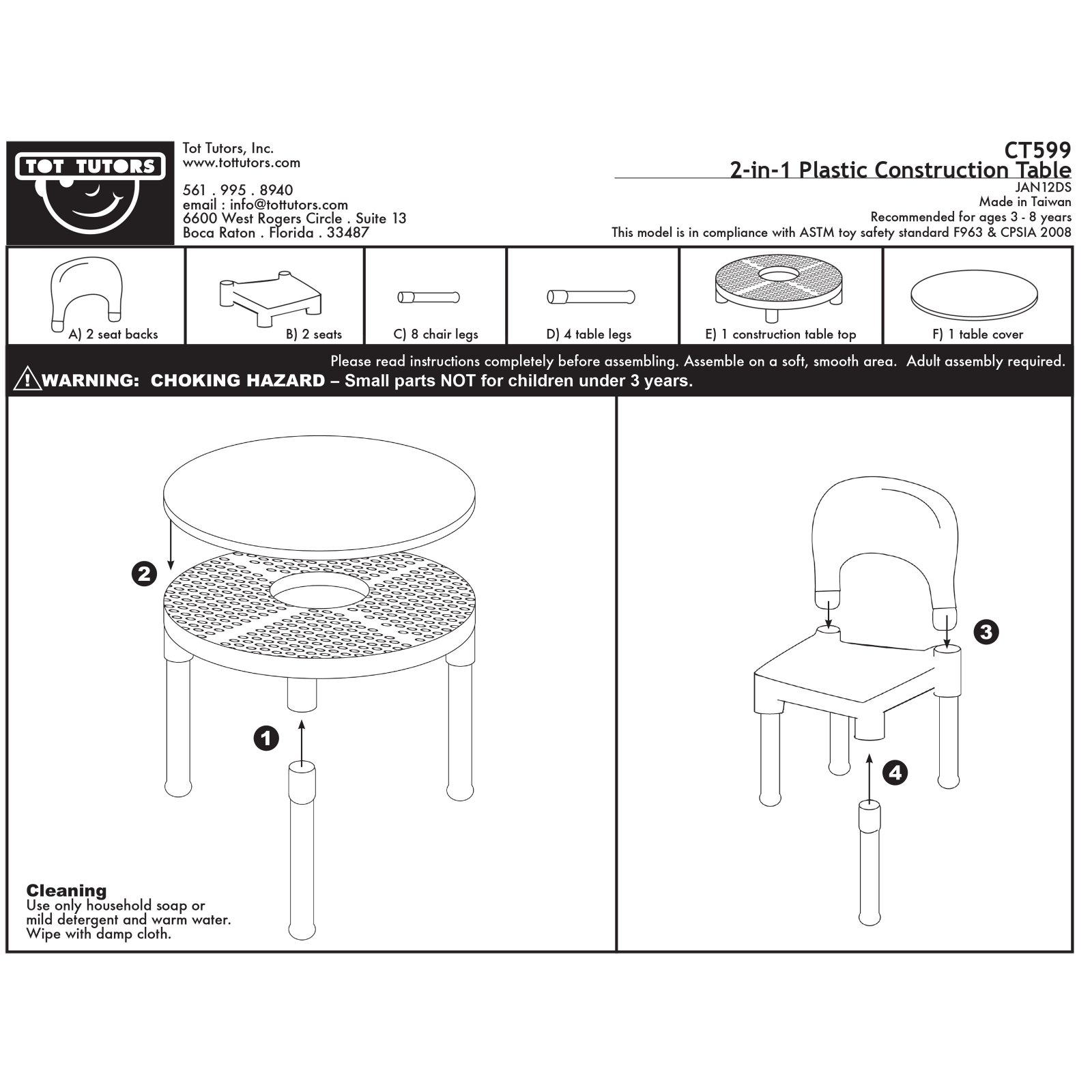 TOT TUTORS

Tot Tutors, Inc.
www.tottutors.com

561 . 995 . 8940
email : info@tottutors.com
6600 West Rogers Circle . Suite 13
Boca Raton . Florida . 33487

CT599
2-in-1 Plastic Construction Table
JAN12DS
Made in Taiwan
Recommended for ages 3 - 8 years
This model is in compliance with ASTM toy safety standard F963 & CPSIA 2008

A) 2 seat backs

B) 2 seats

C) 8 chair legs

D) 4 table legs

E) 1 construction table top

F) 1 table cover

Please read instructions completely before assembling. Assemble on a soft, smooth area. Adult assembly required.
WARNING: CHOKING HAZARD – Small parts NOT for children under 3 years.

2

1

Cleaning
Use only household soap or mild detergent and warm water. Wipe with damp cloth.

3

4