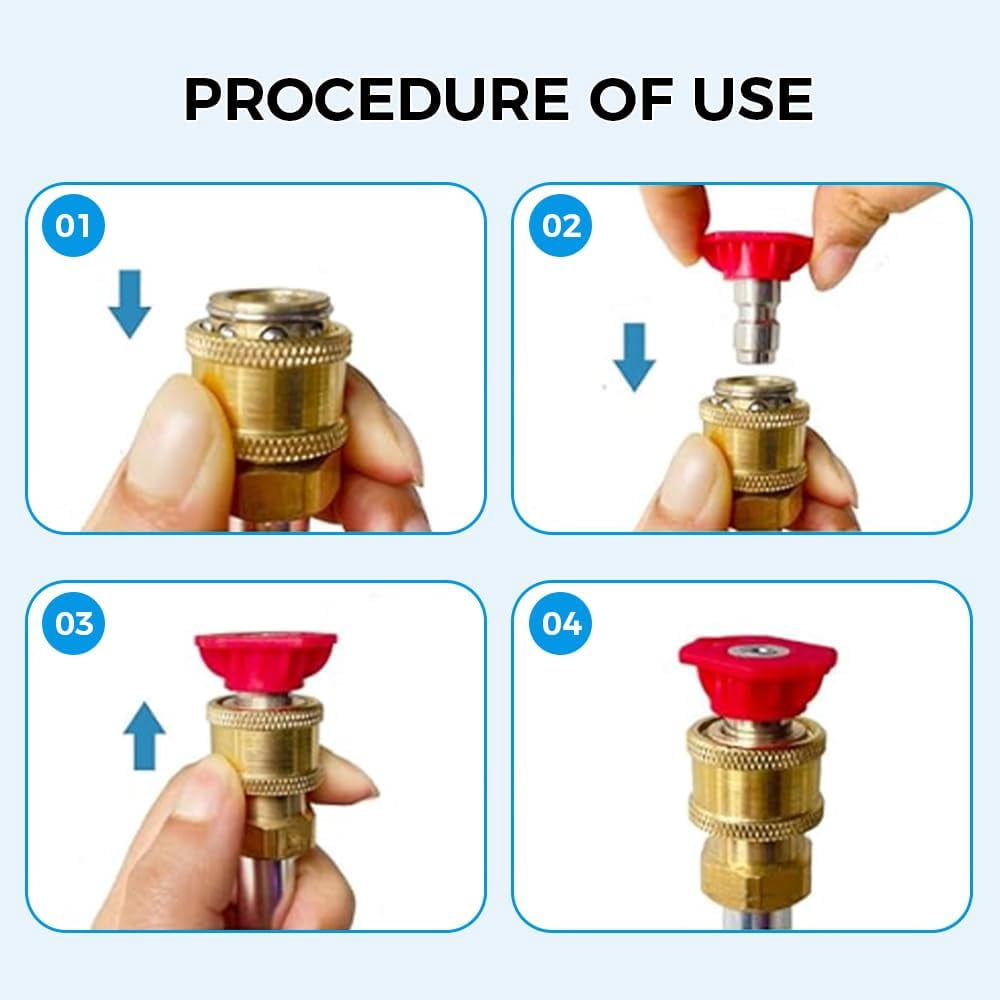 PROCEDURE OF USE

01

02

03

04