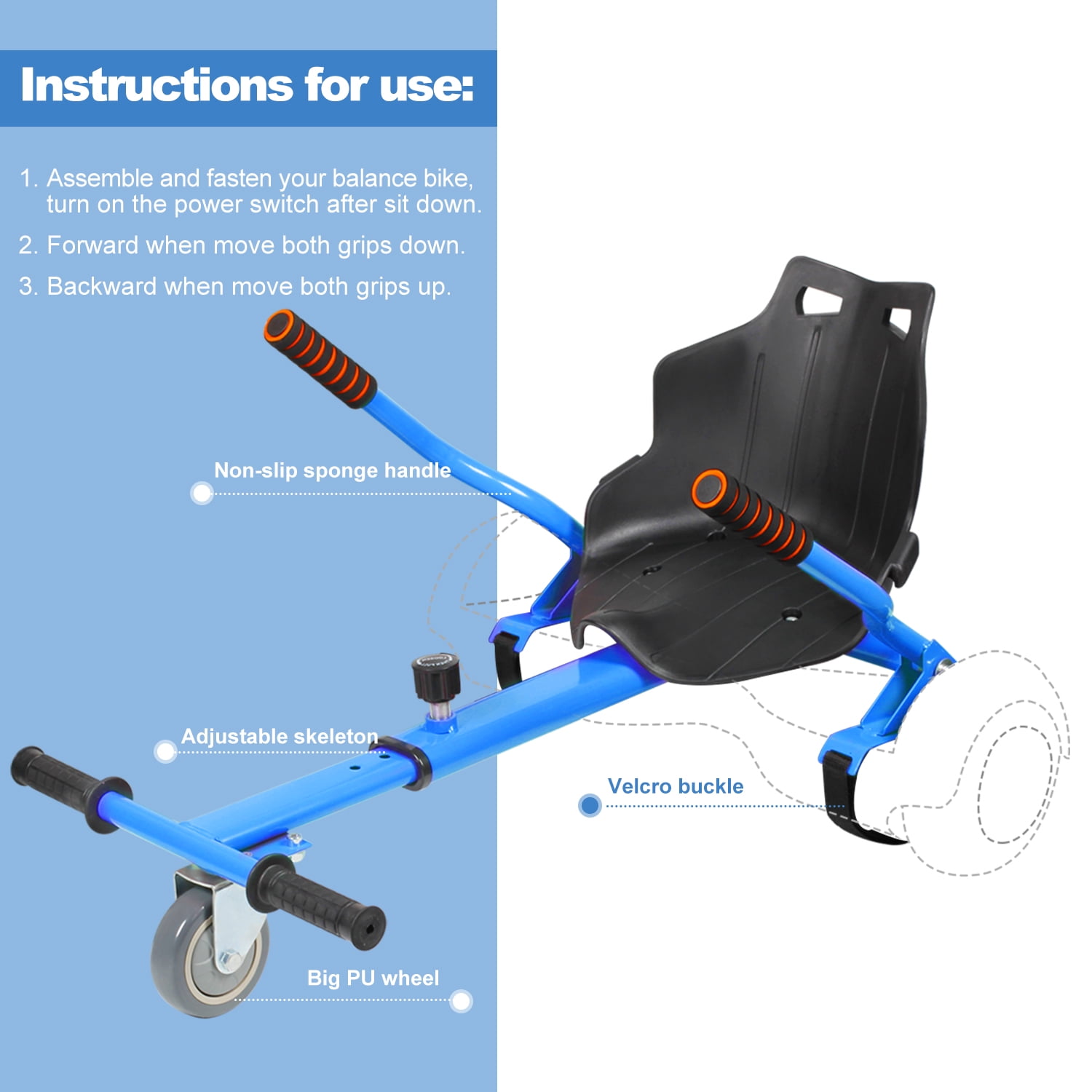 Instructions for use:

1. Assemble and fasten your balance bike, turn on the power switch after sit down.
2. Forward when move both grips down.
3. Backward when move both grips up.

Non-slip sponge handle

Adjustable skeleton

Velcro buckle

Big PU wheel