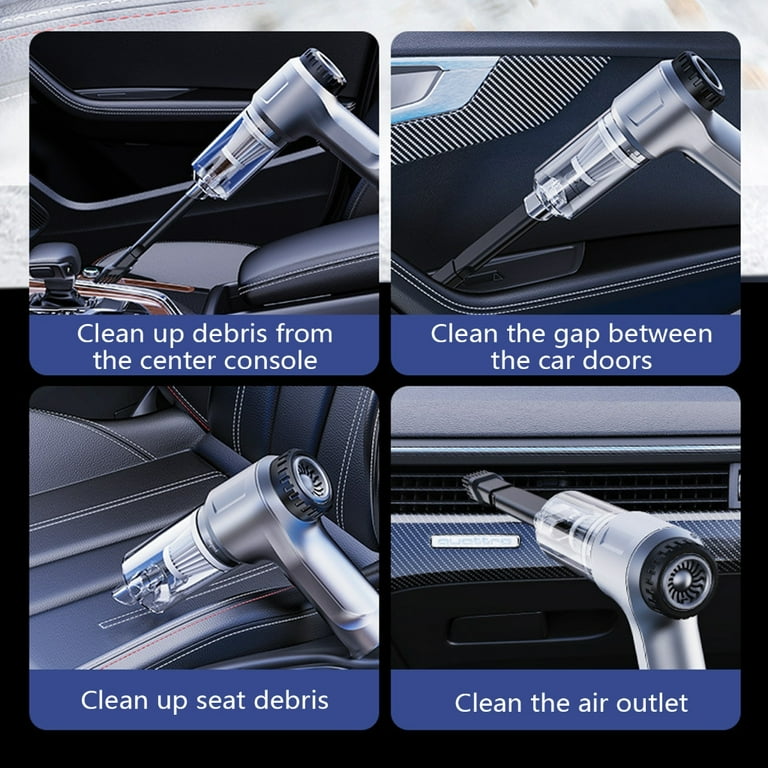 Clean up debris from the center console

Clean the gap between the car doors

Clean up seat debris

quattro

Clean the air outlet