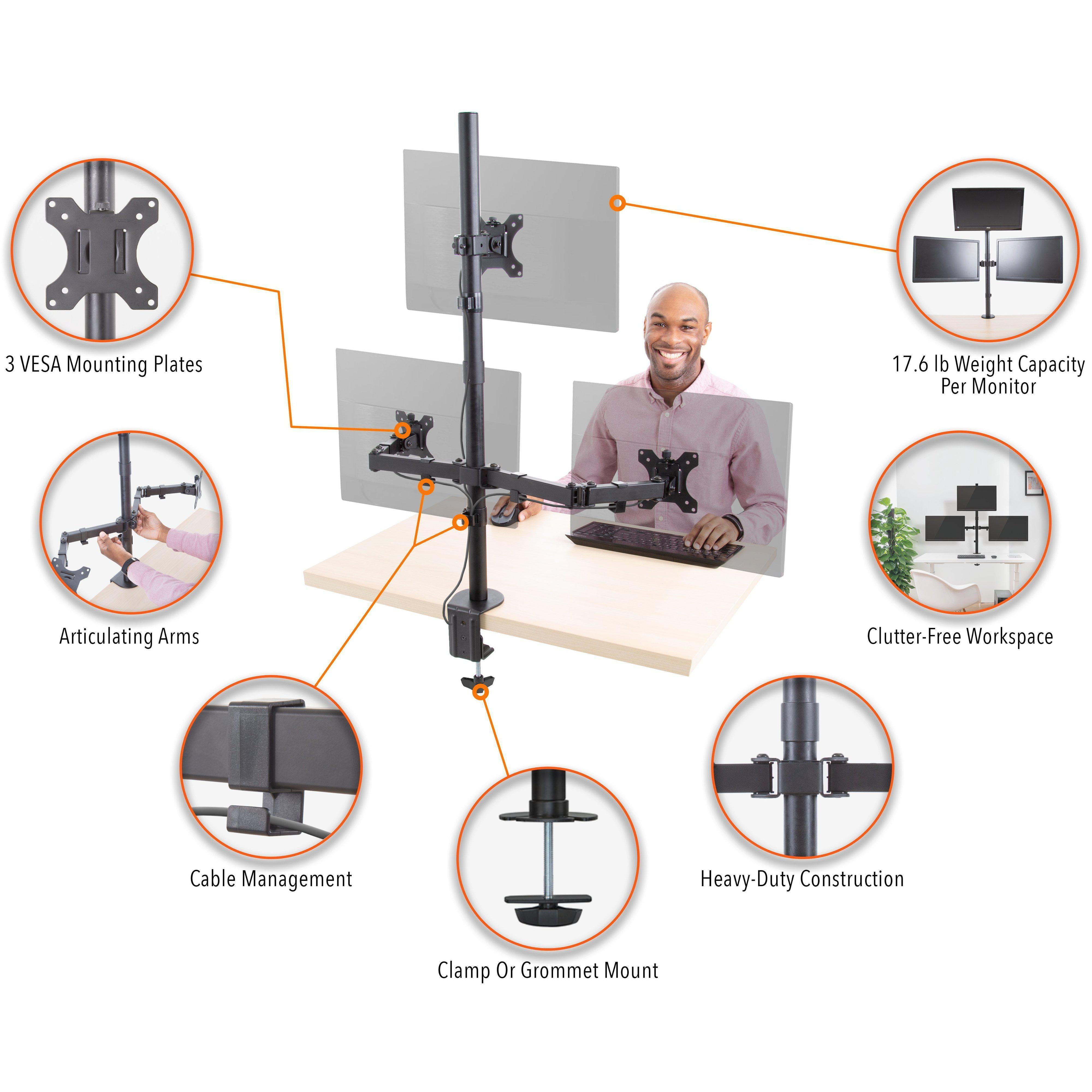 3 VESA Mounting Plates

17.6 lb Weight Capacity Per Monitor

Articulating Arms

Clutter-Free Workspace

Cable Management

Heavy-Duty Construction

Clamp Or Grommet Mount