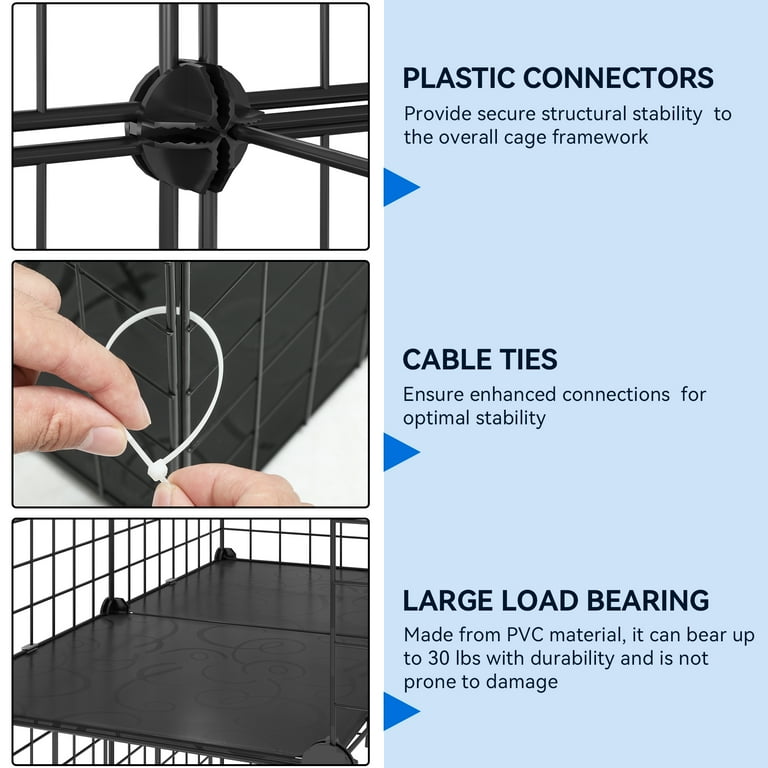 PLASTIC CONNECTORS

Provide secure structural stability to the overall cage framework

CABLE TIES

Ensure enhanced connections for optimal stability

LARGE LOAD BEARING

Made from PVC material, it can bear up to 30 lbs with durability and is not prone to damage