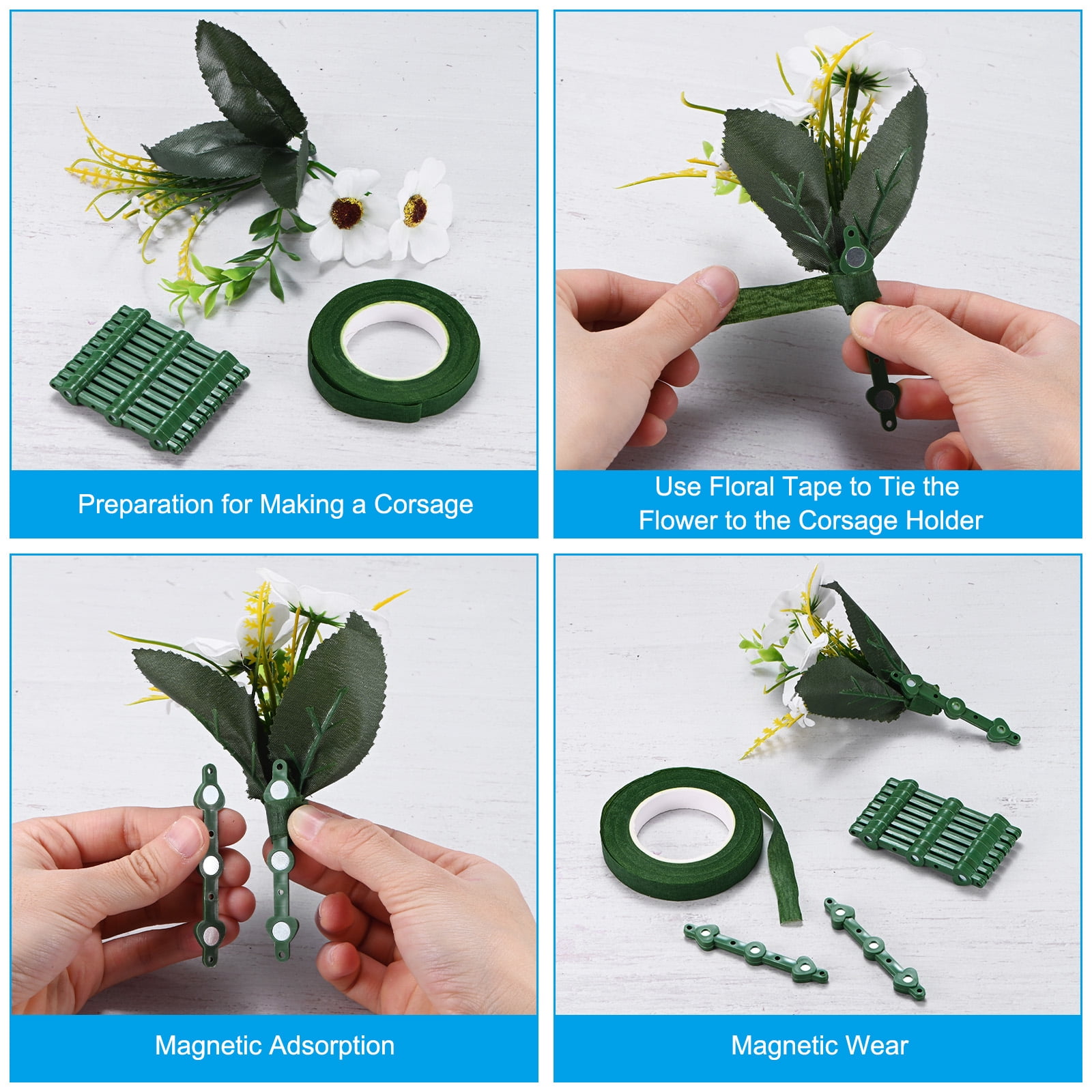 Preparation for Making a Corsage

Use Floral Tape to Tie the Flower to the Corsage Holder

Magnetic Adsorption

Magnetic Wear