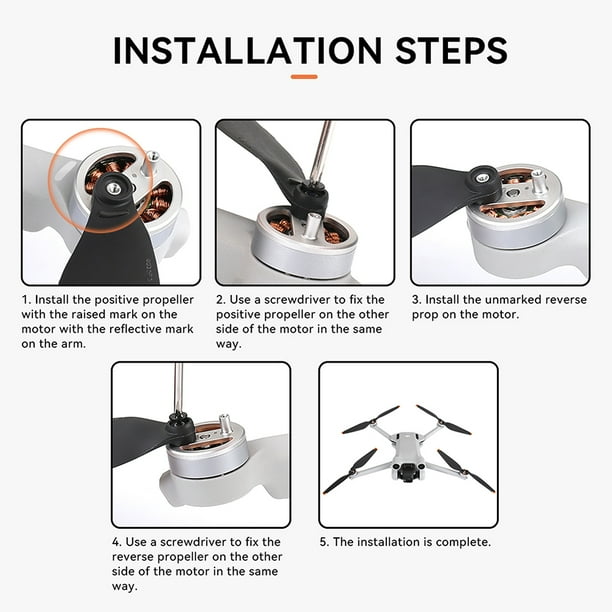 INSTALLATION STEPS

1. Install the positive propeller with the raised mark on the motor with the reflective mark on the arm.

2. Use a screwdriver to fix the positive propeller on the other side of the motor in the same way.

3. Install the unmarked reverse prop on the motor.

4. Use a screwdriver to fix the reverse propeller on the other side of the motor in the same way.

5. The installation is complete.