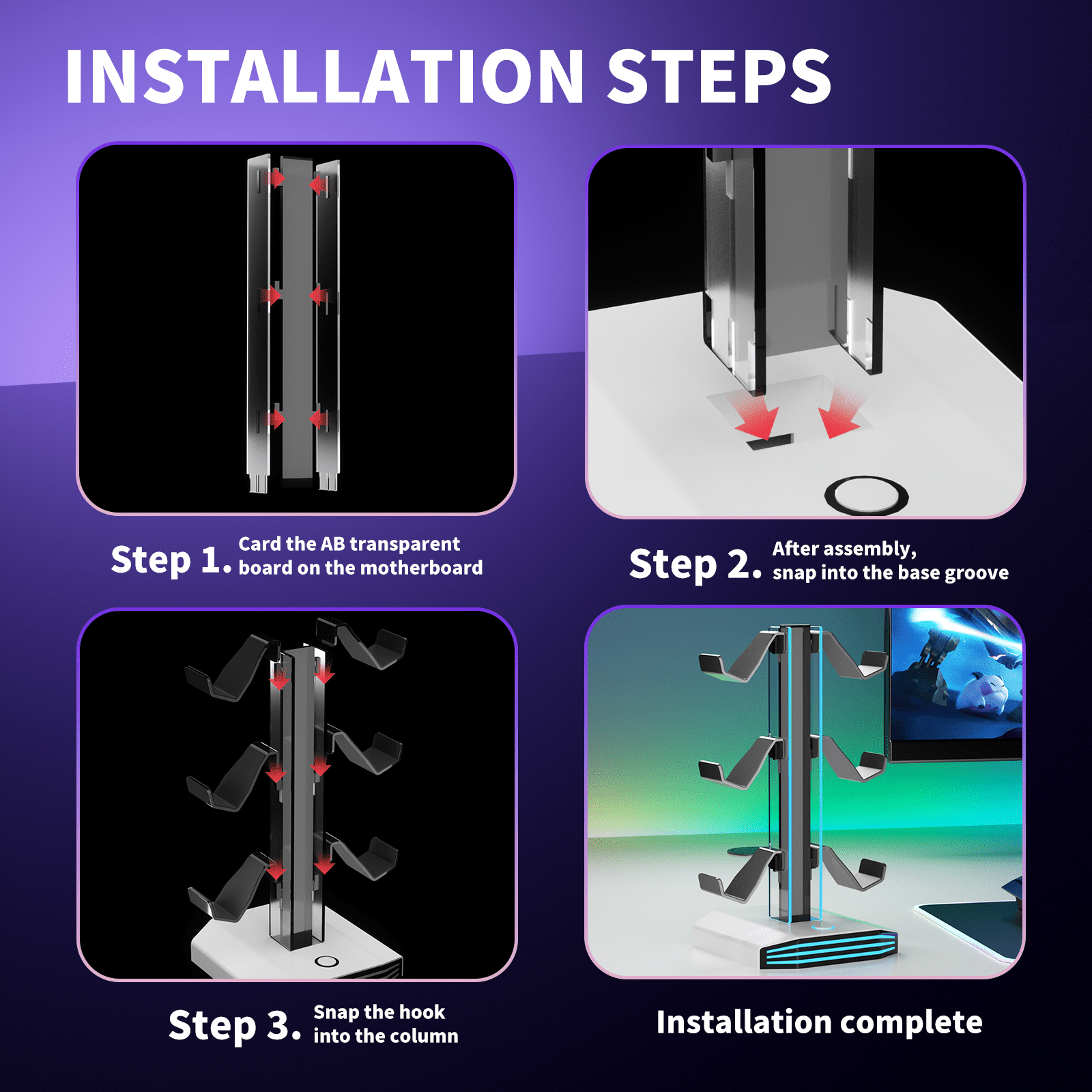 INSTALLATION STEPS

Step 1. Card the AB transparent board on the motherboard

Step 2. After assembly, snap into the base groove

Step 3. Snap the hook into the column

Installation complete