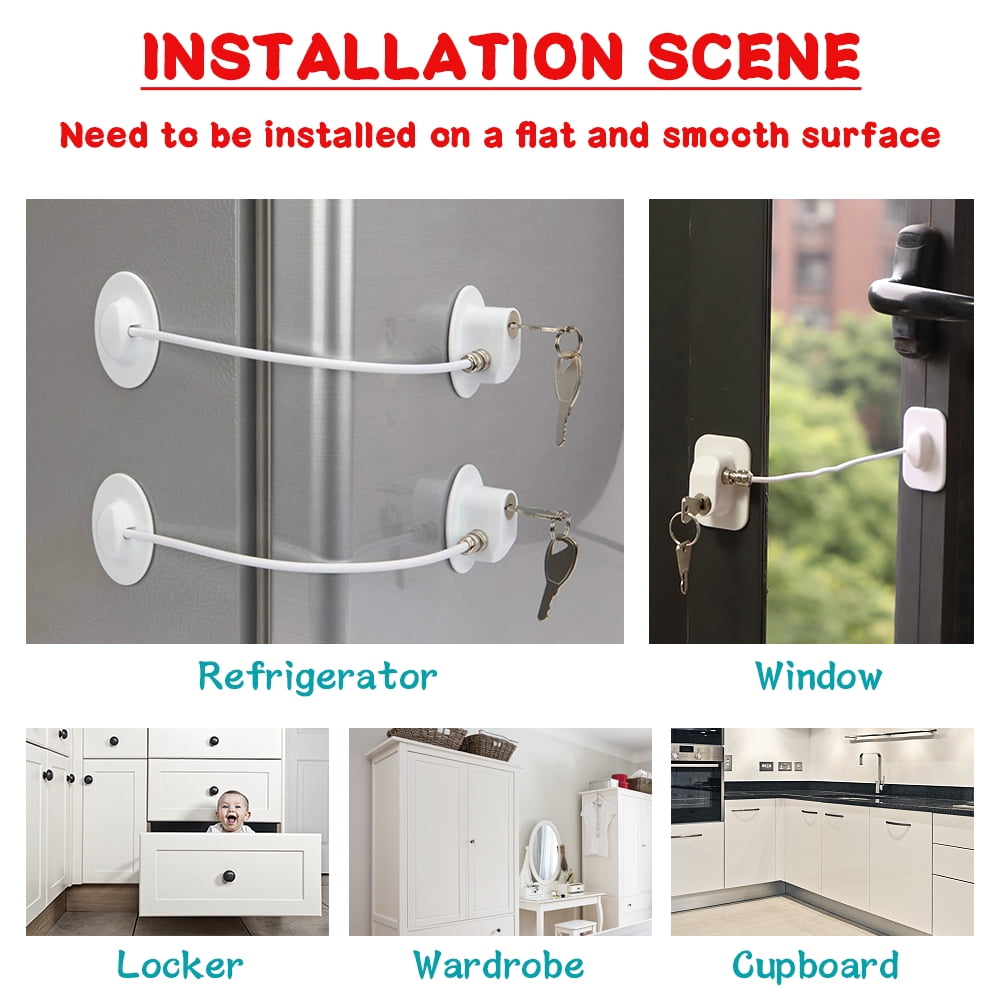 INSTALLATION SCENE

Need to be installed on a flat and smooth surface

Refrigerator

Window

Locker

Wardrobe

Cupboard