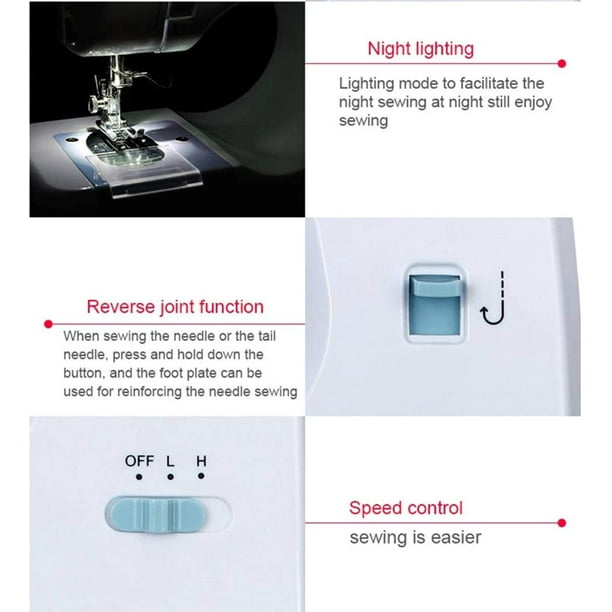 Night lighting

Lighting mode to facilitate the night sewing at night still enjoy sewing

Reverse joint function

When sewing the needle or the tail needle, press and hold down the button, and the foot plate can be used for reinforcing the needle sewing

OFF L H

Speed control

sewing is easier