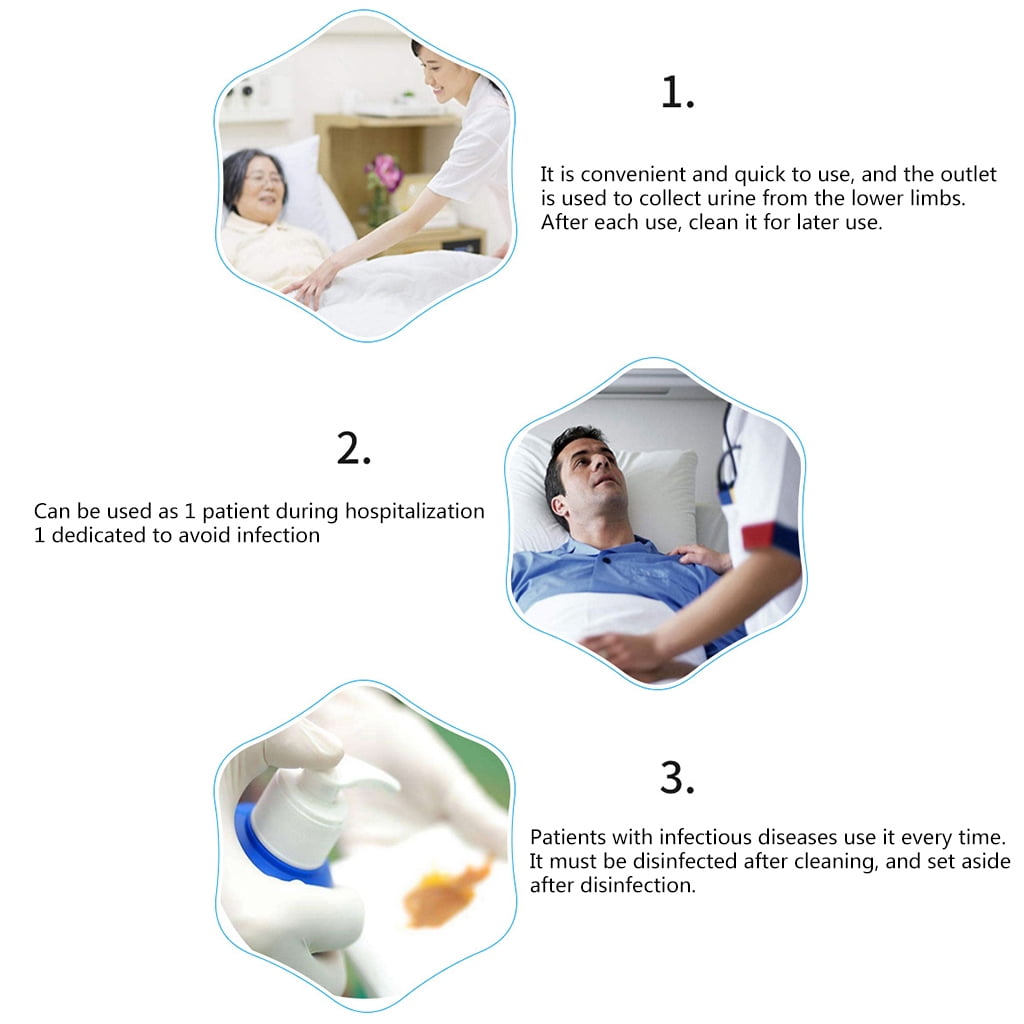 1.

It is convenient and quick to use, and the outlet is used to collect urine from the lower limbs. After each use, clean it for later use.

2.

Can be used as 1 patient during hospitalization 1 dedicated to avoid infection

3.

Patients with infectious diseases use it every time. It must be disinfected after cleaning, and set aside after disinfection.