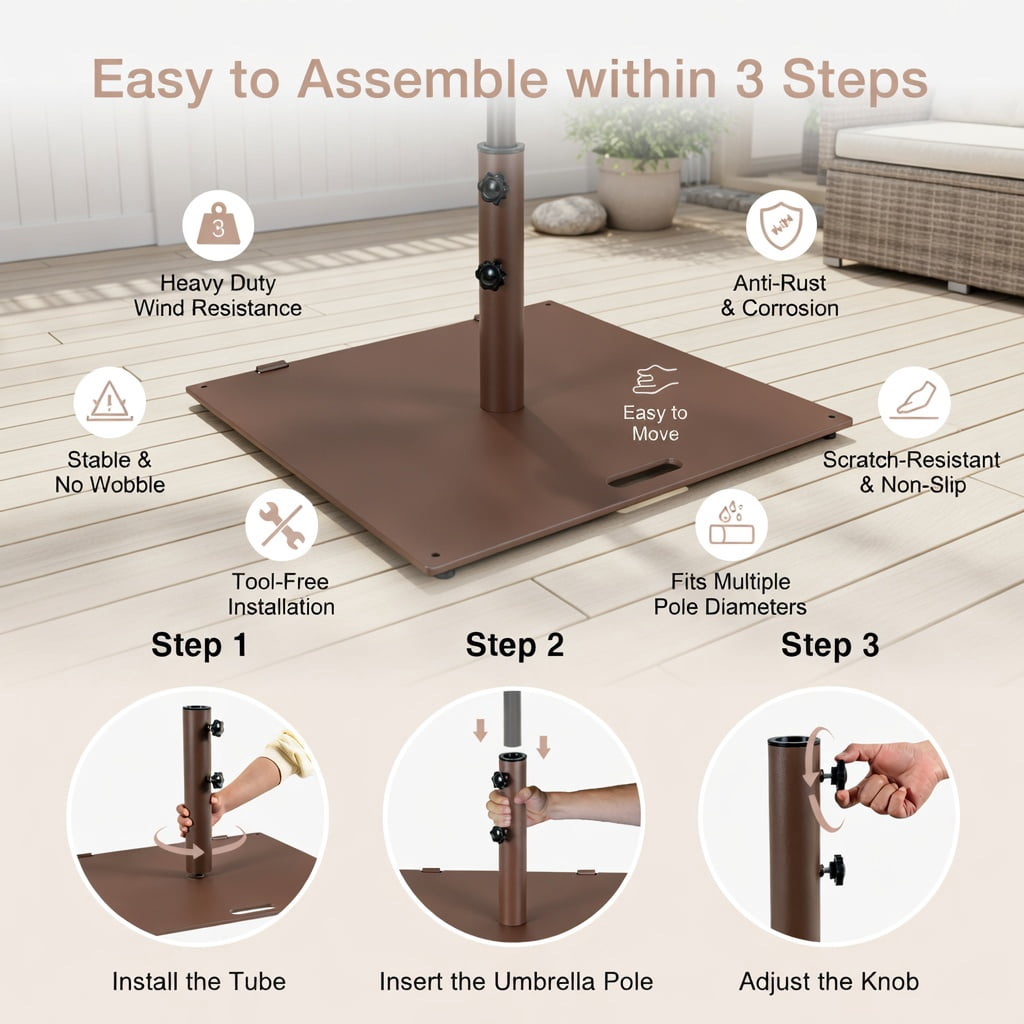 Easy to Assemble within 3 Steps

3

Heavy Duty Wind Resistance

Anti-Rust & Corrosion

Stable & No Wobble

Easy to Move

Scratch-Resistant & Non-Slip

Tool-Free Installation

Fits Multiple Pole Diameters

Step 1

Step 2

Step 3

Install the Tube

Insert the Umbrella Pole

Adjust the Knob