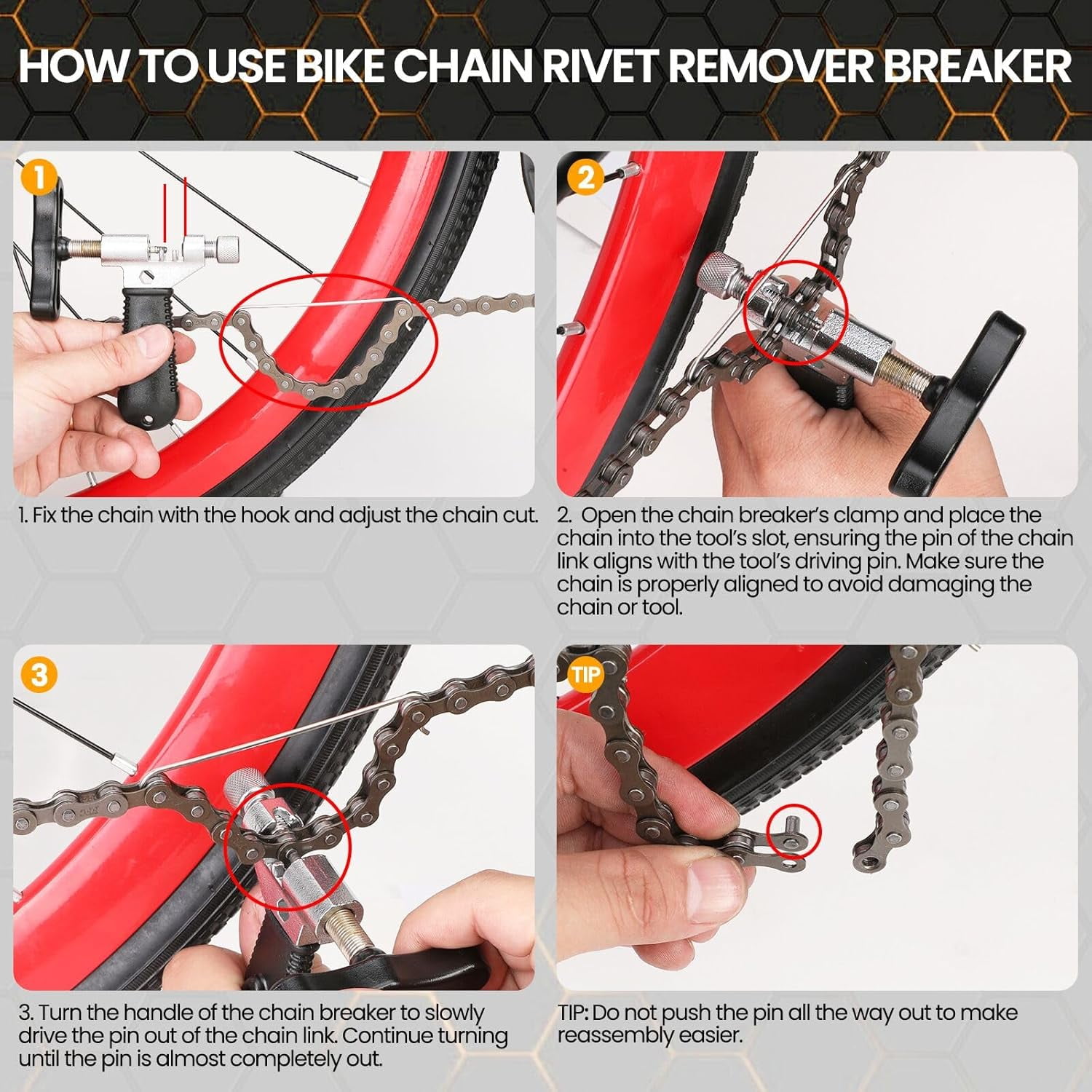 HOW TO USE BIKE CHAIN RIVET REMOVER BREAKER

1

1. Fix the chain with the hook and adjust the chain cut.

2

2. Open the chain breaker's clamp and place the chain into the tool's slot, ensuring the pin of the chain link aligns with the tool's driving pin. Make sure the chain is properly aligned to avoid damaging the chain or tool.

3

3. Turn the handle of the chain breaker to slowly drive the pin out of the chain link. Continue turning until the pin is almost completely out.

TIP

TIP: Do not push the pin all the way out to make reassembly easier.