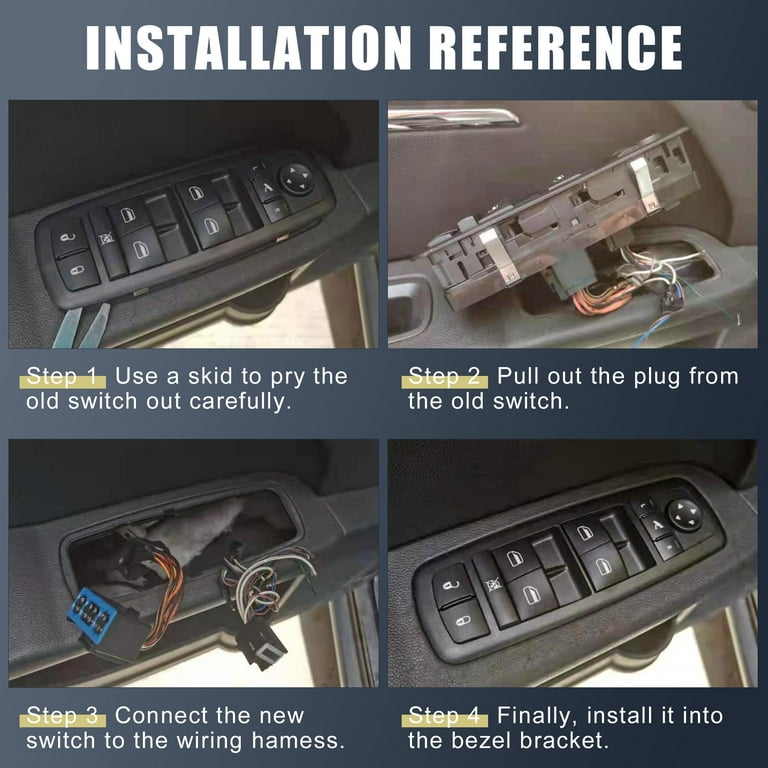 INSTALLATION REFERENCE

Step 1 Use a skid to pry the old switch out carefully.

Step 2 Pull out the plug from the old switch.

Step 3 Connect the new switch to the wiring hamess.

Step 4 Finally, install it into the bezel bracket.