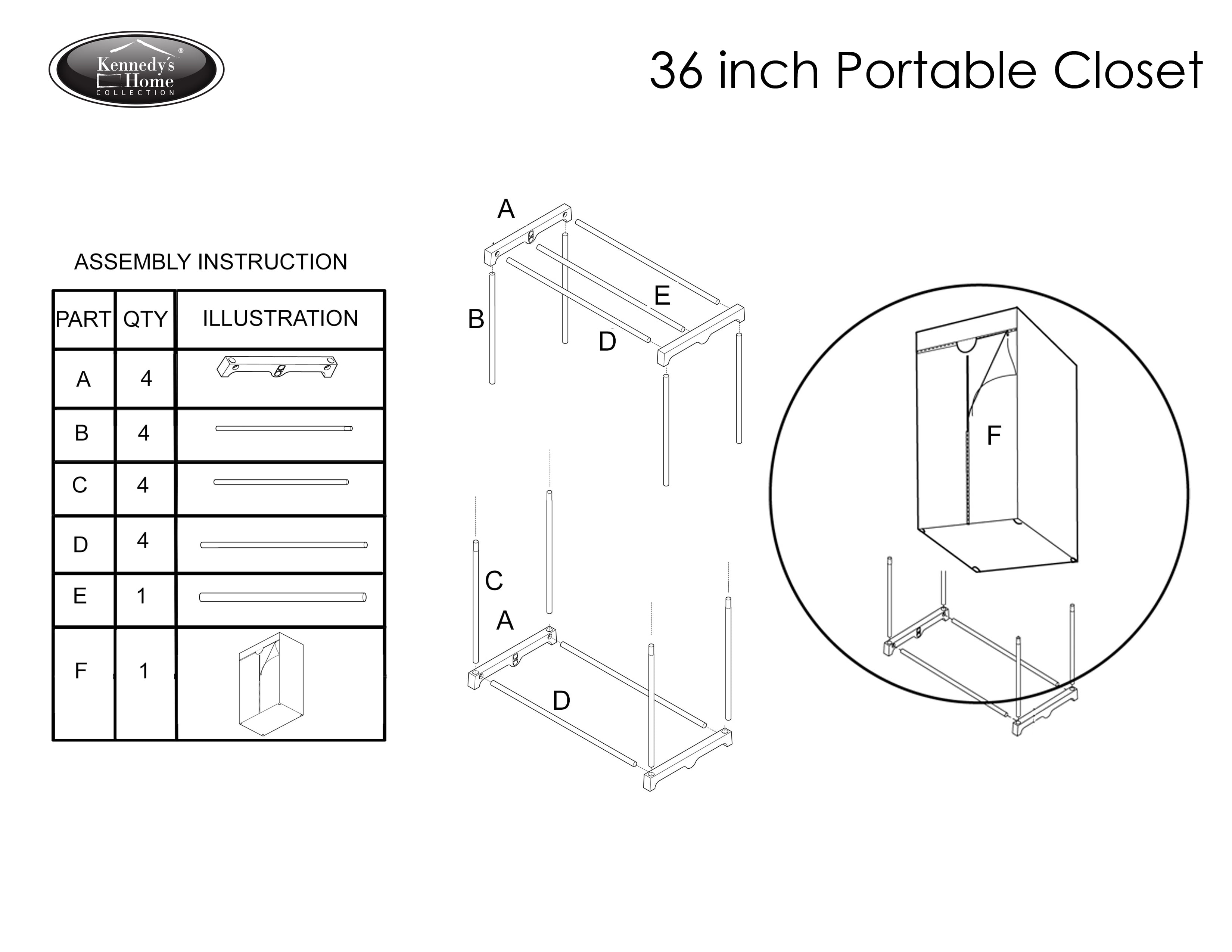 Kennedy's Home COLLECTION ®

36 inch Portable Closet

ASSEMBLY INSTRUCTION

| PART | QTY | ILLUSTRATION |
|---|---|---|
| A | 4 | |
| B | 4 | |
| C | 4 | |
| D | 4 | |
| E | 1 | |
| F | 1 | |

A

B

E

D

C

A

D

F