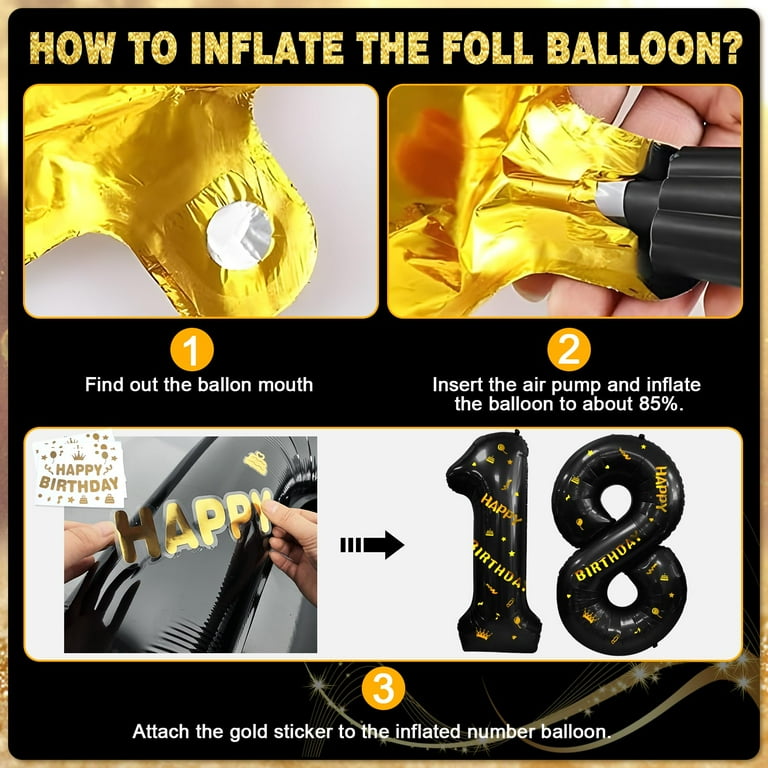 HOW TO INFLATE THE FOLL BALLOON?

1

Find out the ballon mouth

2

Insert the air pump and inflate the balloon to about 85%.

HAPPY BIRTHDAY

HAPPY

HAPPY BIRTHDAY

HAPPY BIRTHDAY

3

Attach the gold sticker to the inflated number balloon.