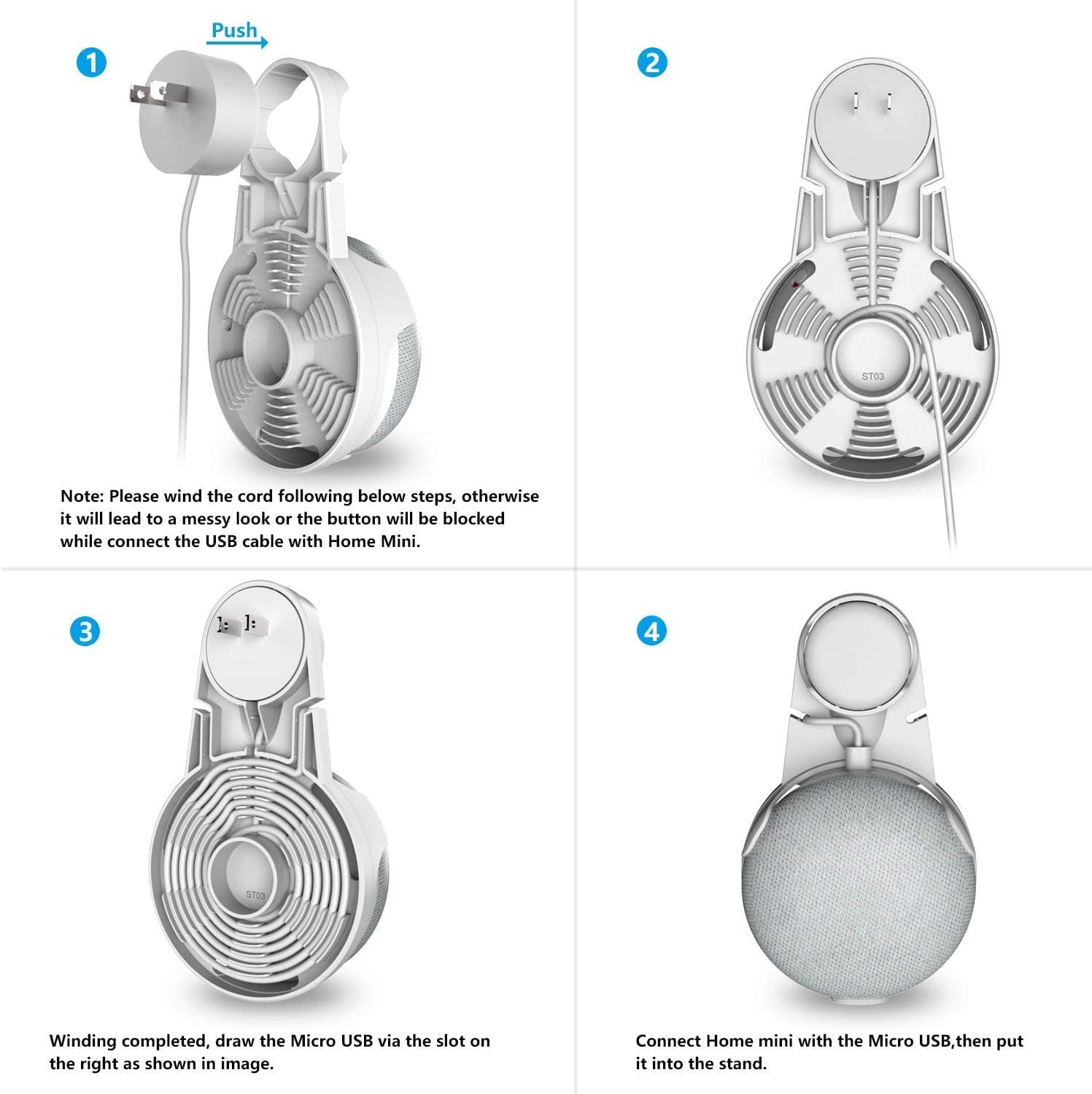 1

Push

Note: Please wind the cord following below steps, otherwise it will lead to a messy look or the button will be blocked while connect the USB cable with Home Mini.

2

ST03

3

ST03

Winding completed, draw the Micro USB via the slot on the right as shown in image.

4

Connect Home mini with the Micro USB,then put it into the stand.