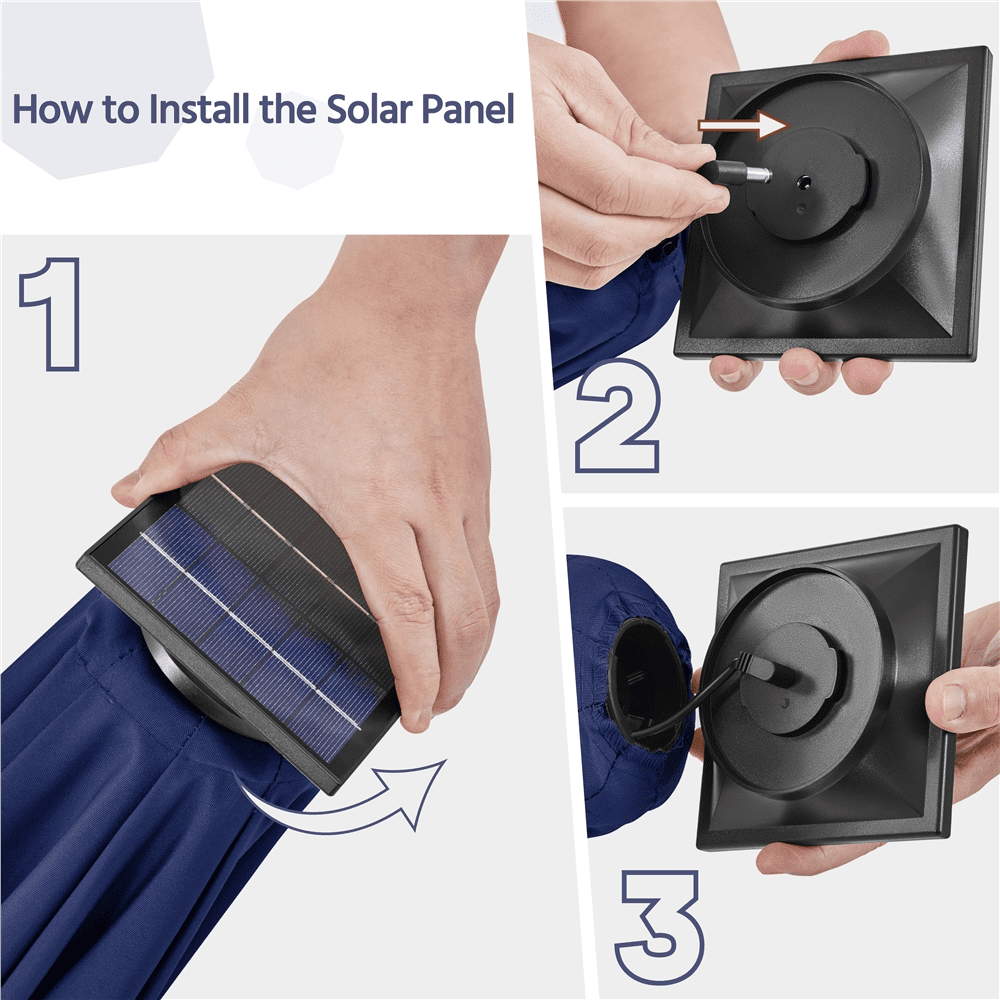 How to Install the Solar Panel

1

2

3