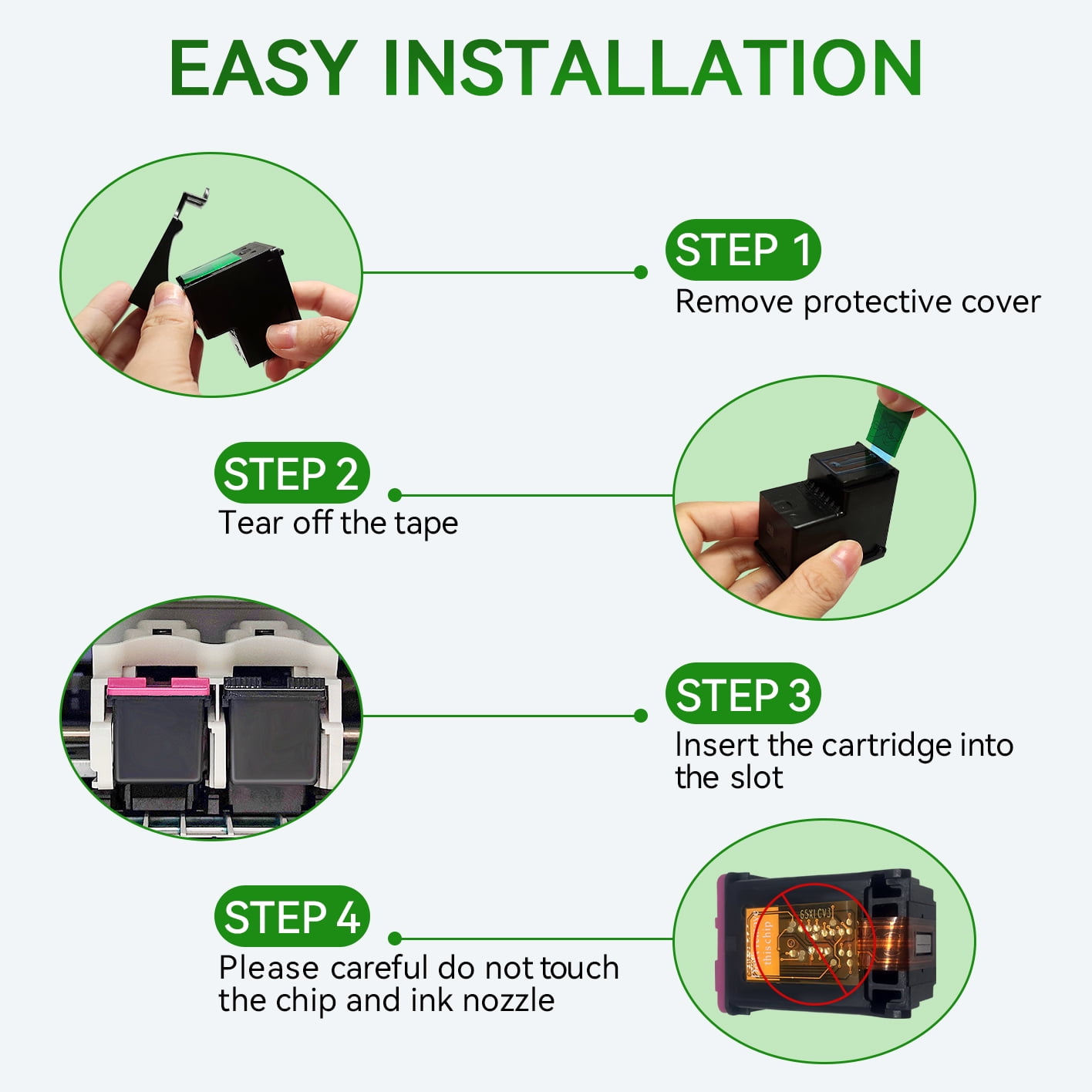 EASY INSTALLATION

STEP 1
Remove protective cover

STEP 2
Tear off the tape

STEP 3
Insert the cartridge into the slot

STEP 4
Please careful do not touch the chip and ink nozzle