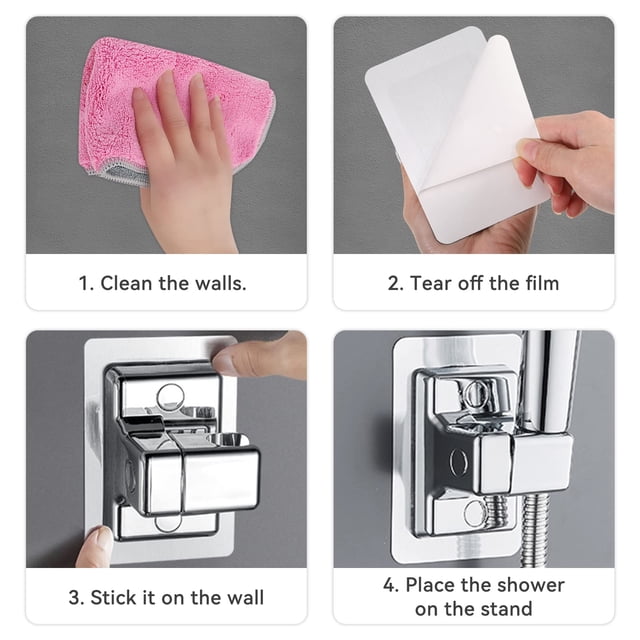 1. Clean the walls.

2. Tear off the film

3. Stick it on the wall

4. Place the shower on the stand