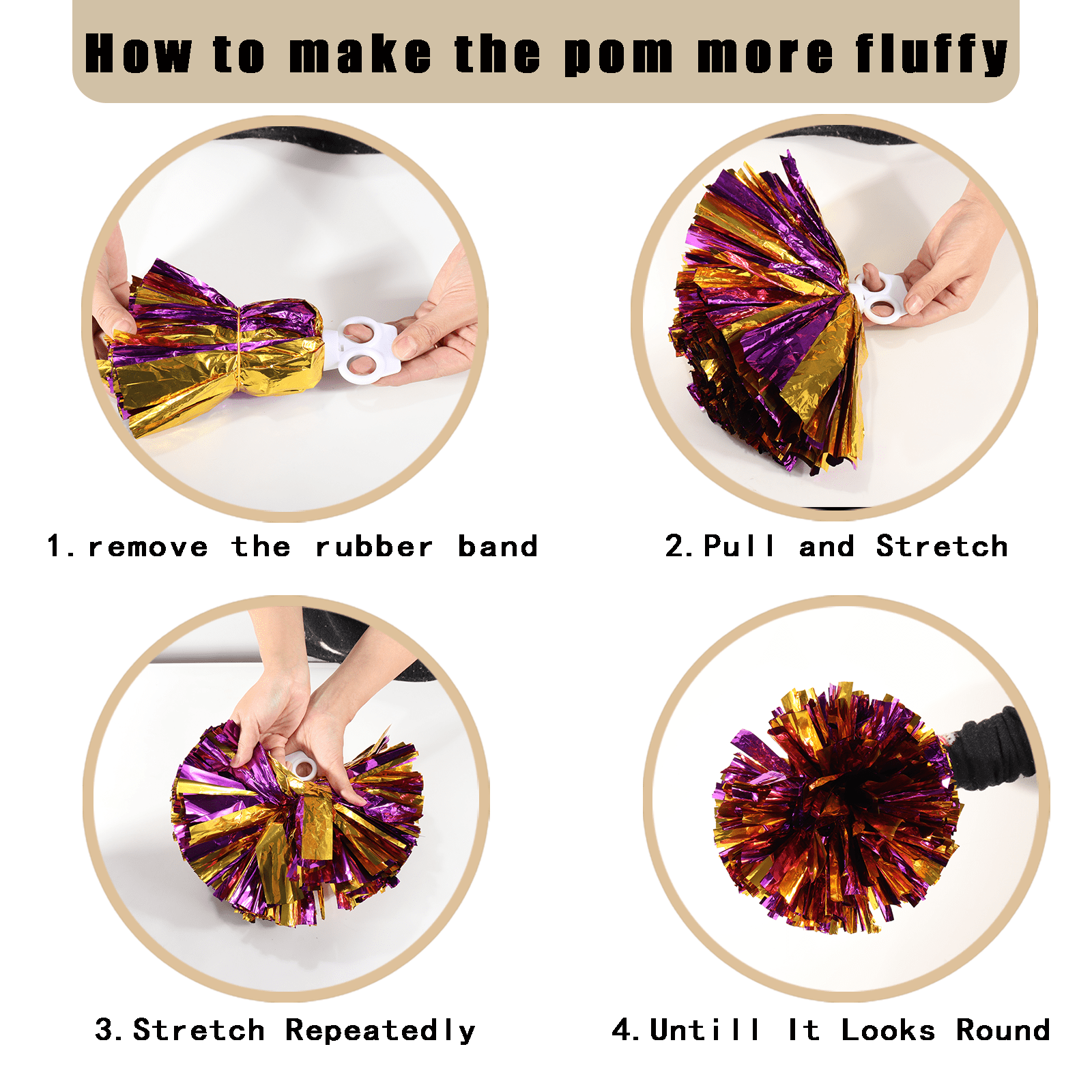 How to make the pom more fluffy

1. remove the rubber band

2. Pull and Stretch

3. Stretch Repeatedly

4. Untill It Looks Round