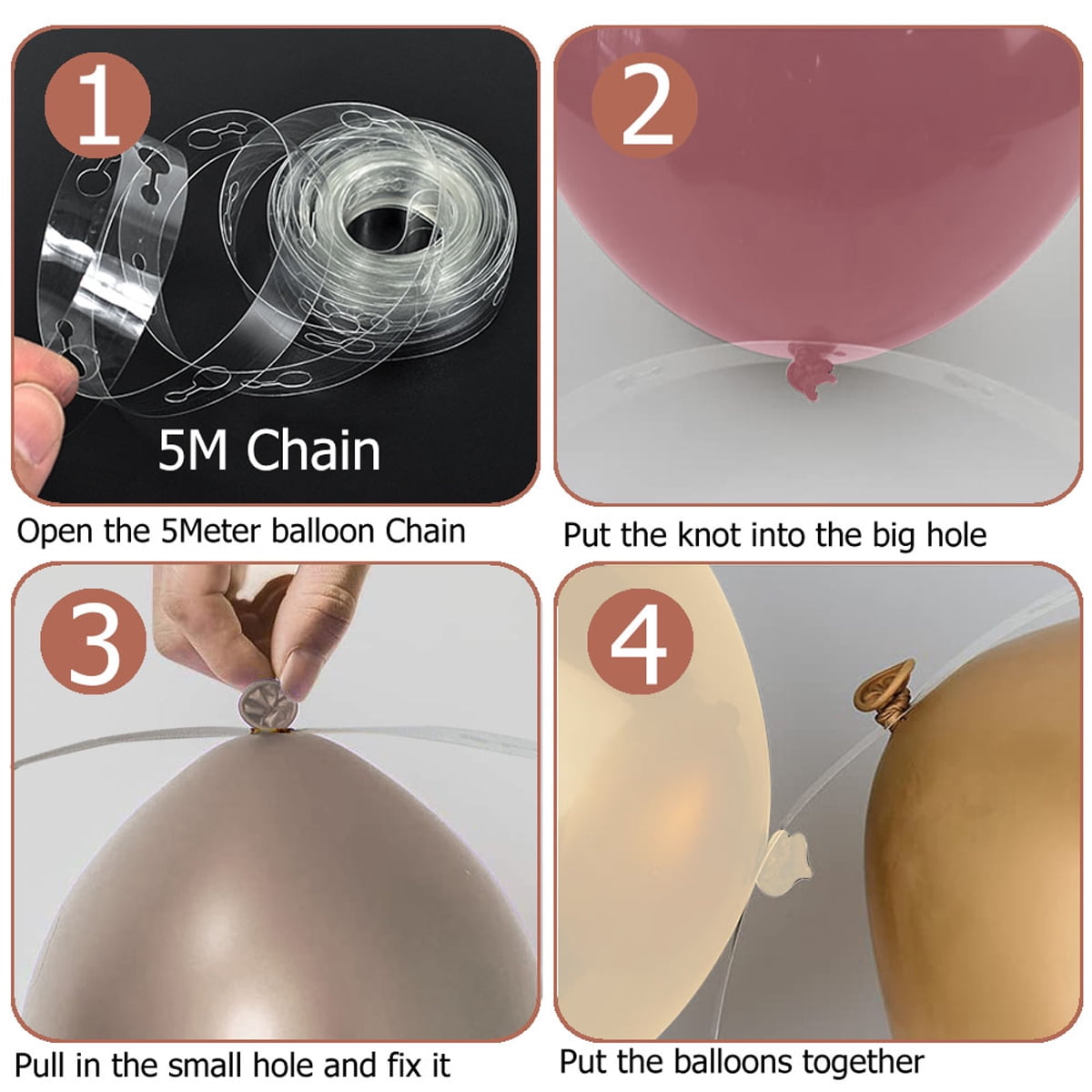 1

5M Chain

Open the 5Meter balloon Chain

2

Put the knot into the big hole

3

Pull in the small hole and fix it

4

Put the balloons together