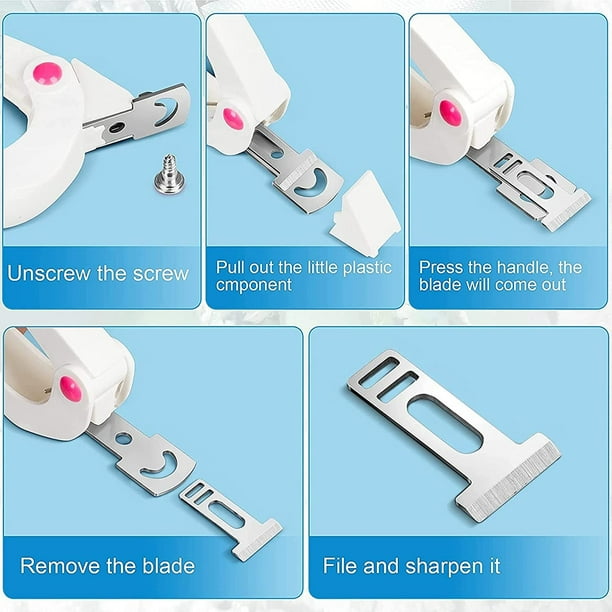 Unscrew the screw

Pull out the little plastic cmponent

Press the handle, the blade will come out

Remove the blade

File and sharpen it