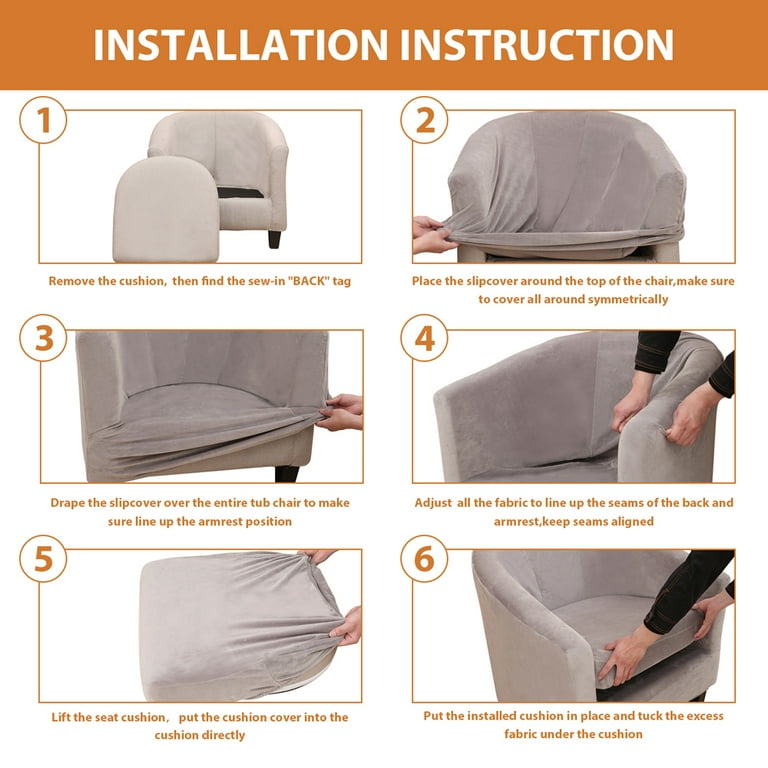 INSTALLATION INSTRUCTION

1

Remove the cushion, then find the sew-in "BACK" tag

2

Place the slipcover around the top of the chair,make sure to cover all around symmetrically

3

Drape the slipcover over the entire tub chair to make sure line up the armrest position

4

Adjust all the fabric to line up the seams of the back and armrest,keep seams aligned

5

Lift the seat cushion, put the cushion cover into the cushion directly

6

Put the installed cushion in place and tuck the excess fabric under the cushion