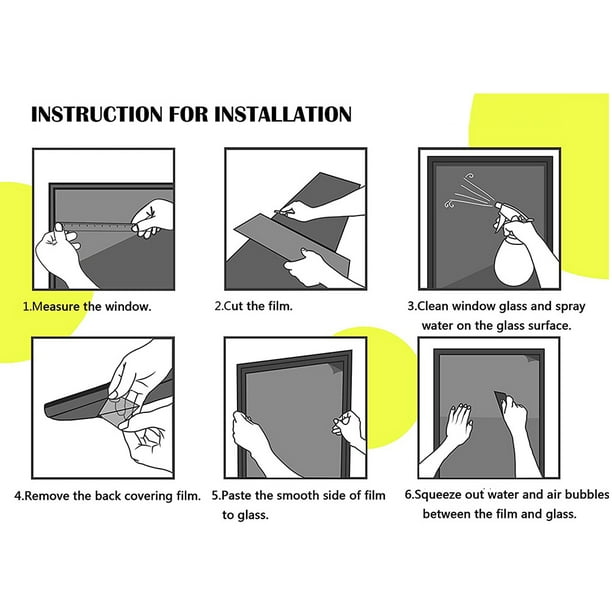 INSTRUCTION FOR INSTALLATION

1.Measure the window.

2.Cut the film.

3.Clean window glass and spray water on the glass surface.

4.Remove the back covering film.

5.Paste the smooth side of film to glass.

6.Squeeze out water and air bubbles between the film and glass.