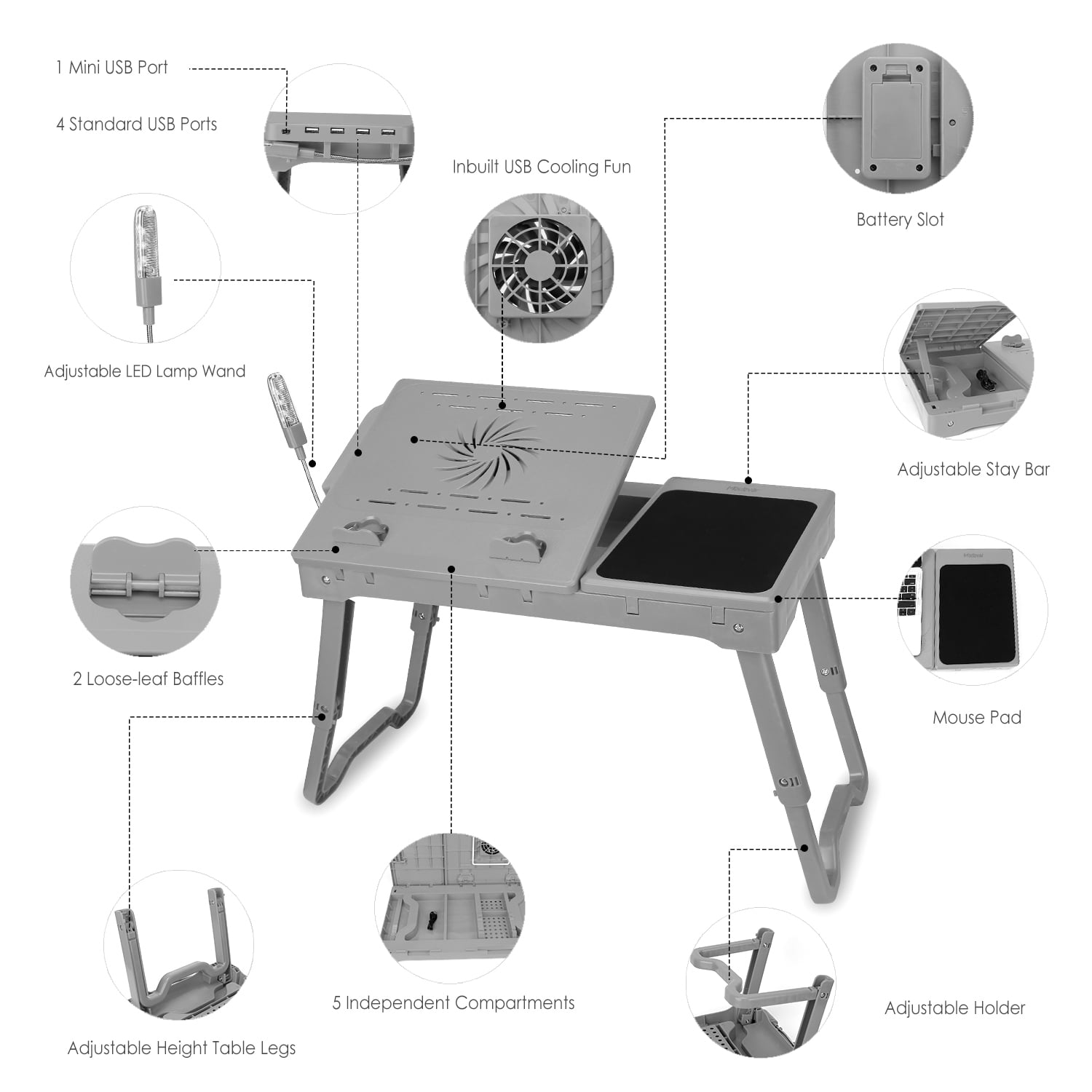 1 Mini USB Port

4 Standard USB Ports

Inbuilt USB Cooling Fun

Battery Slot

Adjustable LED Lamp Wand

Adjustable Stay Bar

2 Loose-leaf Baffles

Mouse Pad

5 Independent Compartments

Adjustable Holder

Adjustable Height Table Legs