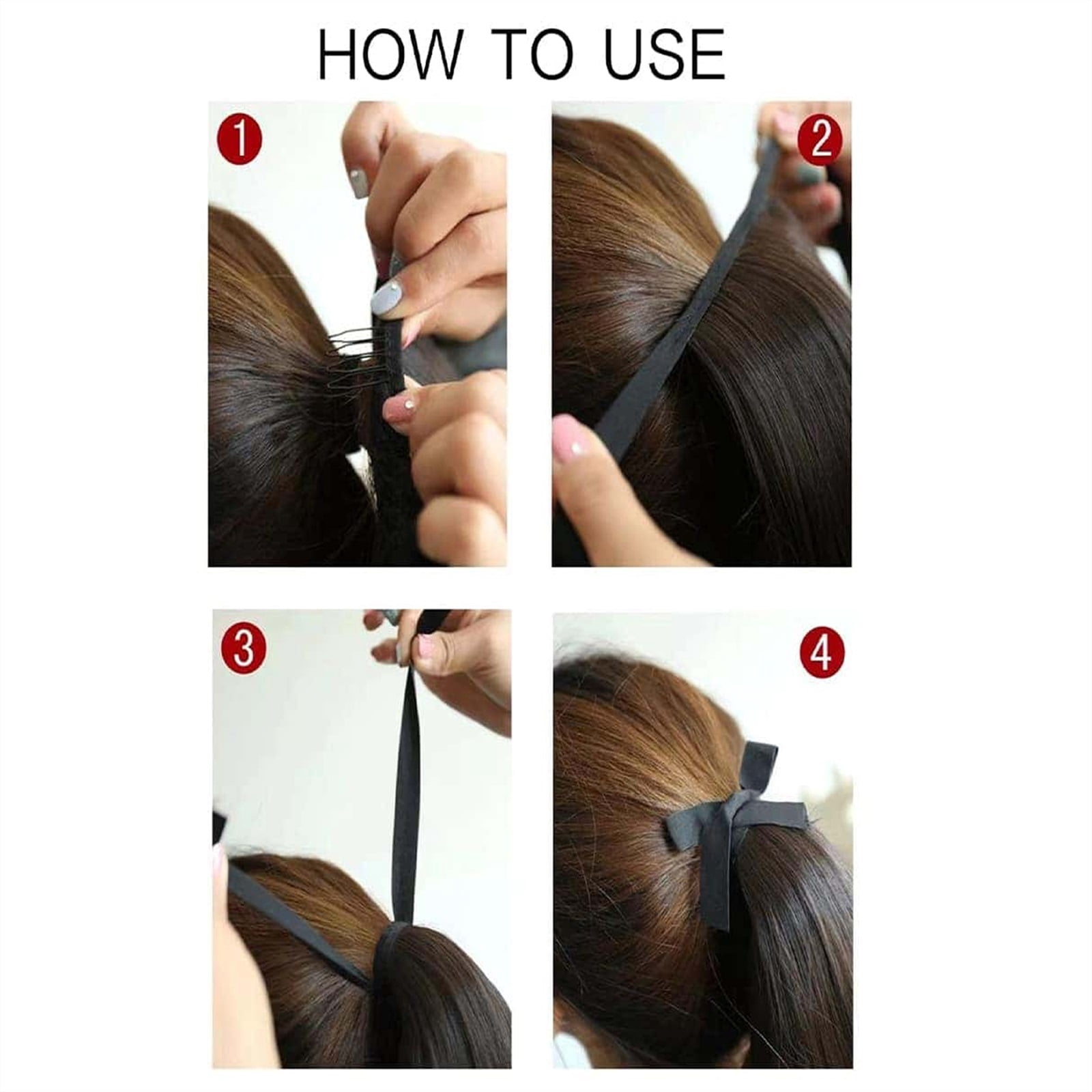 HOW TO USE

1

2

3

4