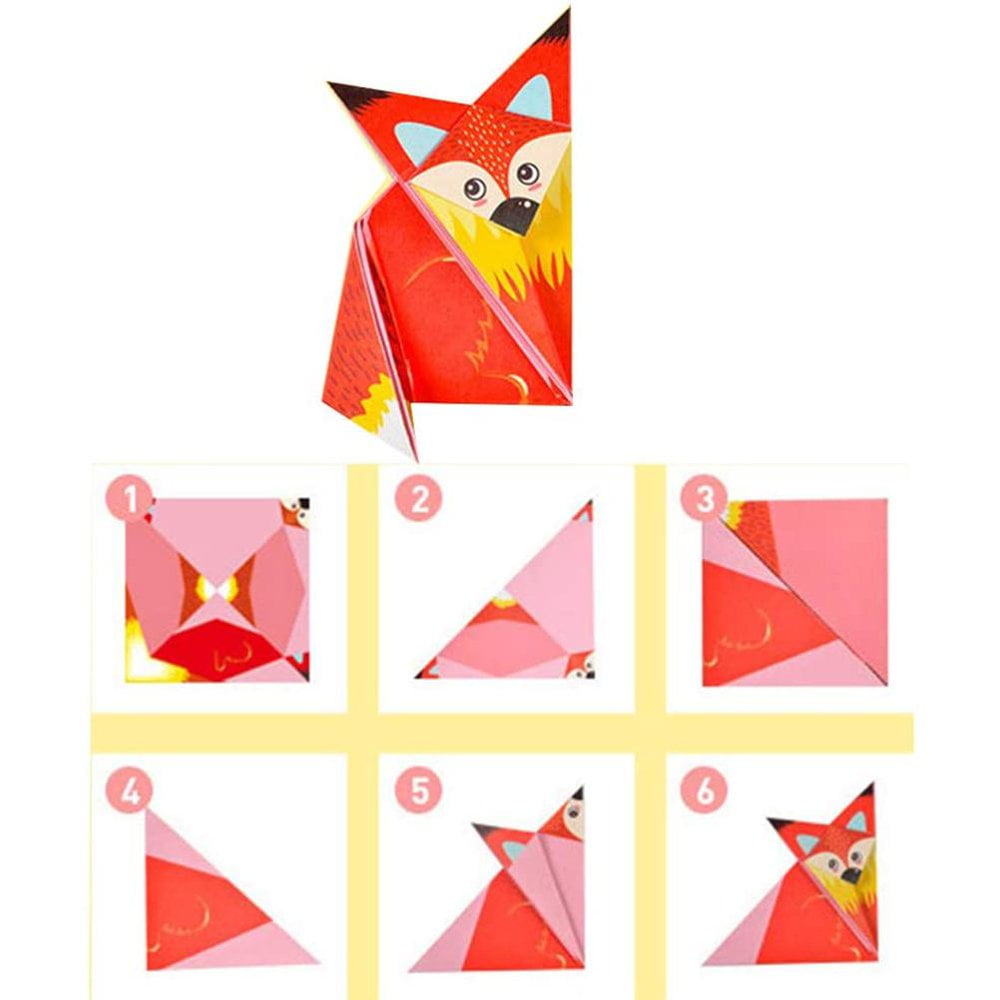 1
2
3
4
5
6