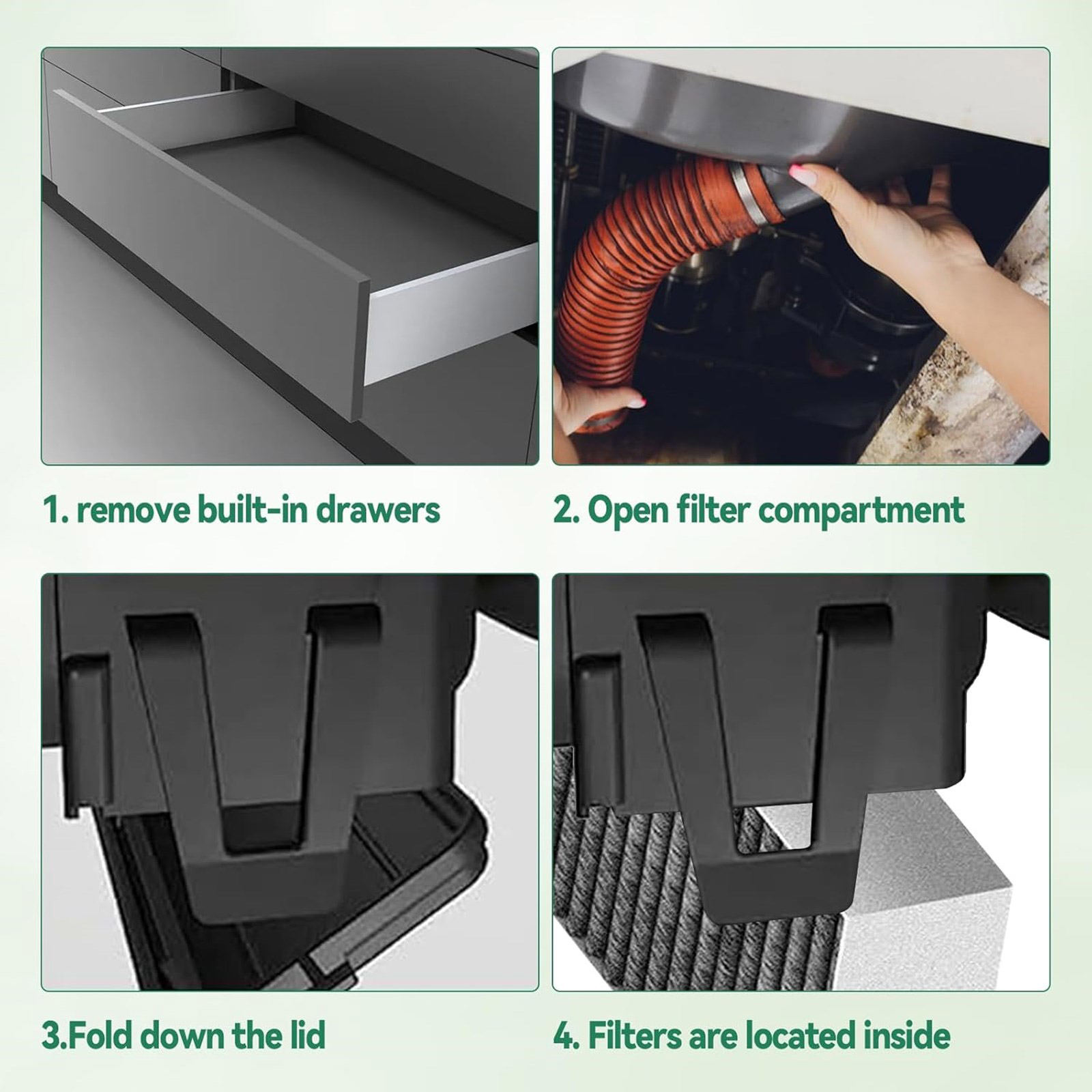 1. remove built-in drawers

2. Open filter compartment

3.Fold down the lid

4. Filters are located inside