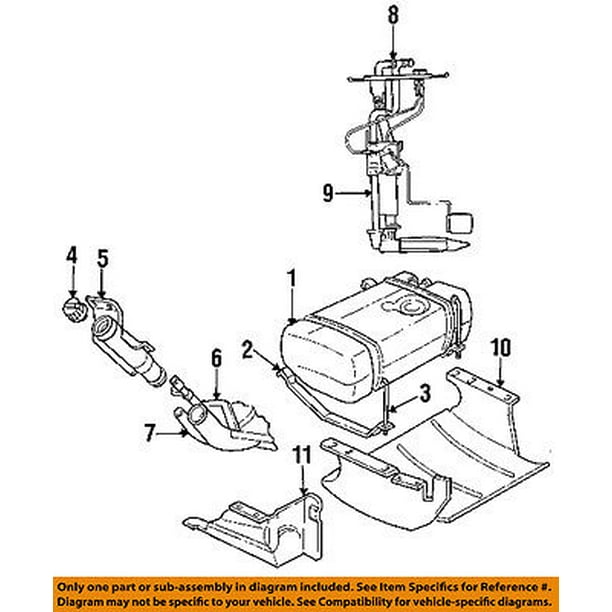 8

9

4

5

1

2

6

10

3

7

11

Only one part or sub-assembly in diagram included. See Item Specifics for Reference #. Diagram may not be specific to your vehicle. See Compatibility for vehicle-specific diagrams.