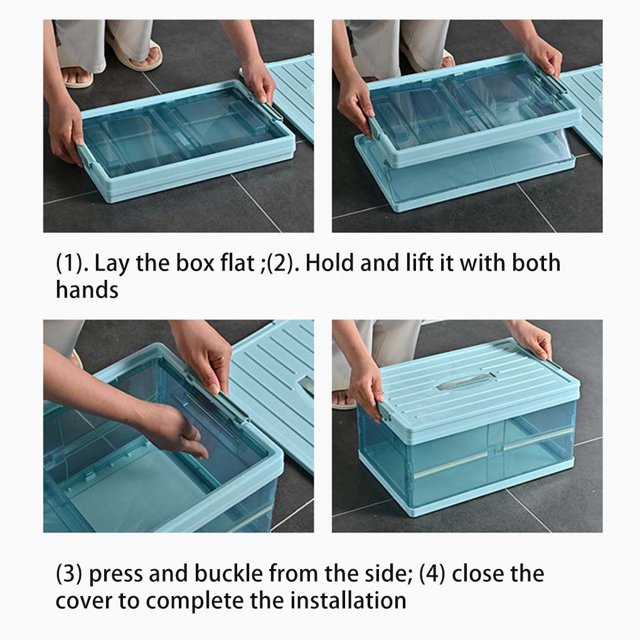 (1). Lay the box flat ;(2). Hold and lift it with both hands

(3) press and buckle from the side; (4) close the cover to complete the installation