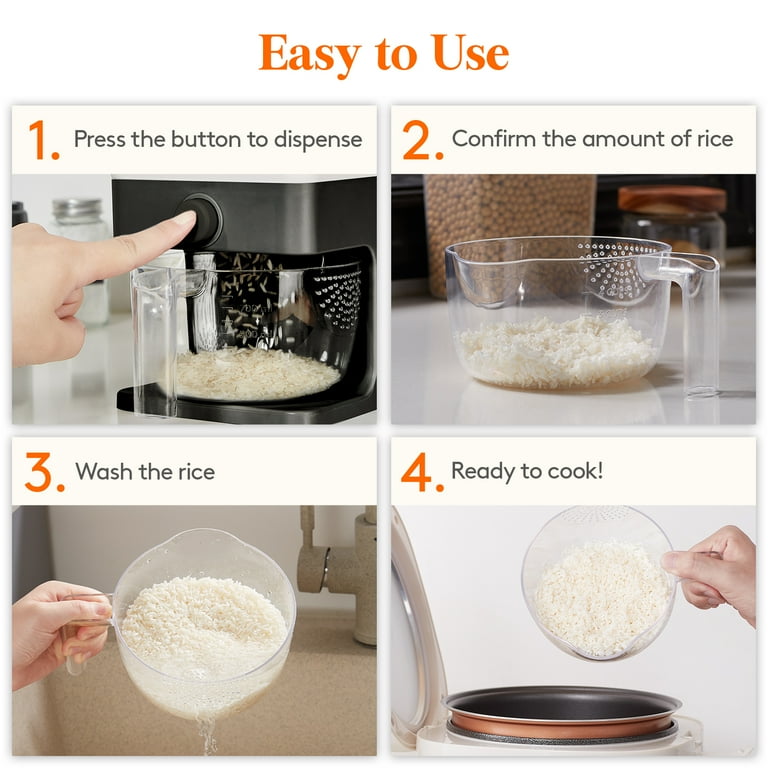 Easy to Use

1. Press the button to dispense

2. Confirm the amount of rice

3. Wash the rice

4. Ready to cook!