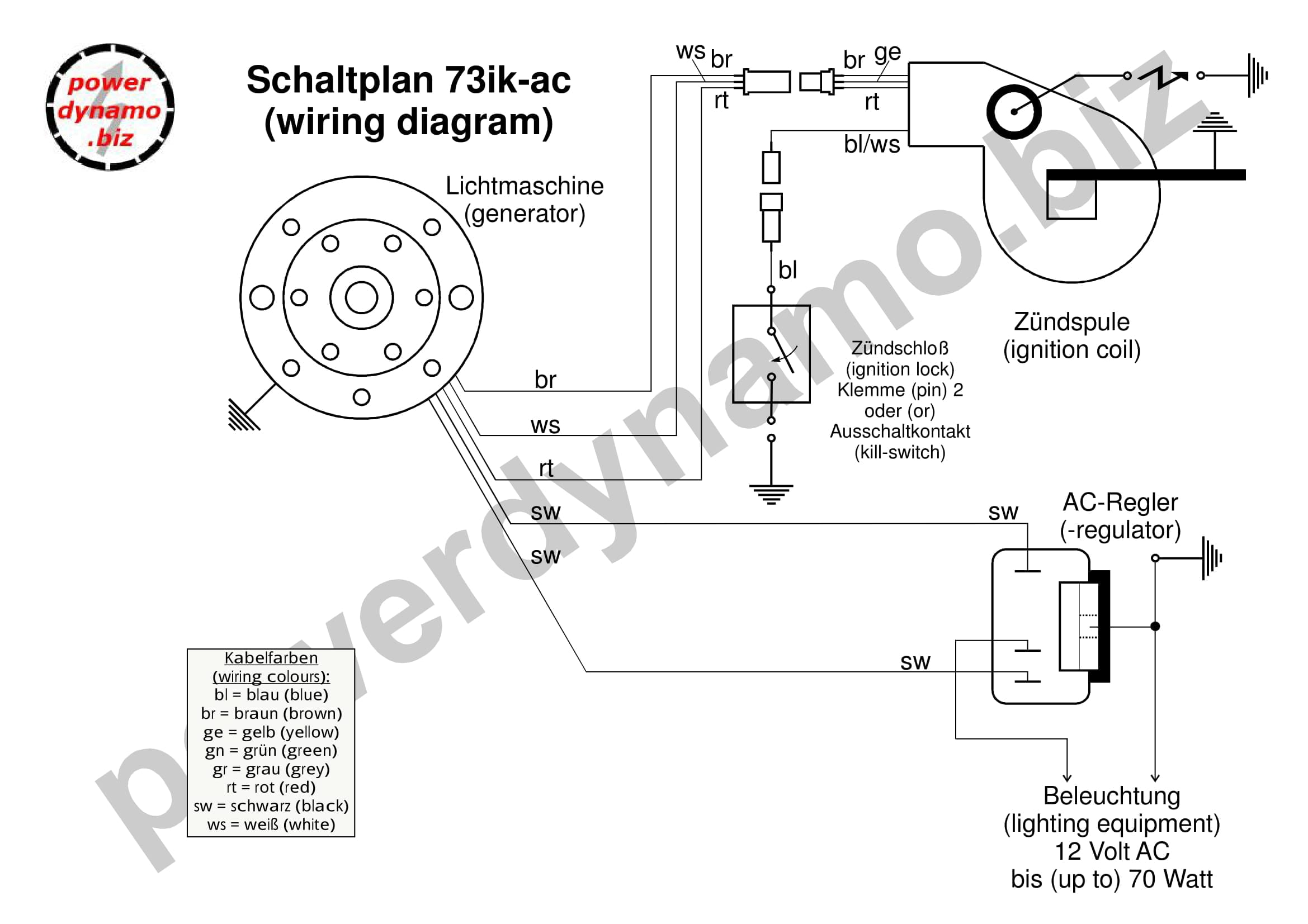 power
dynamo
.biz

Schaltplan 73ik-ac
(wiring diagram)

ws br
rt
br ge
rt
bl/ws

Lichtmaschine
(generator)

bl

Zündspule
(ignition coil)

Zündschloß
(ignition lock)
Klemme (pin) 2
oder (or)
Ausschaltkontakt
(kill-switch)

br
ws
rt
sw
sw

sw
AC-Regler
(-regulator)

sw

Kabelfarben
(wiring colours):
bl = blau (blue)
br = braun (brown)
ge = gelb (yellow)
gn = grün (green)
gr = grau (grey)
rt = rot (red)
sw = schwarz (black)
ws = weiß (white)

Beleuchtung
(lighting equipment)
12 Volt AC
bis (up to) 70 Watt

powerdynamo.biz