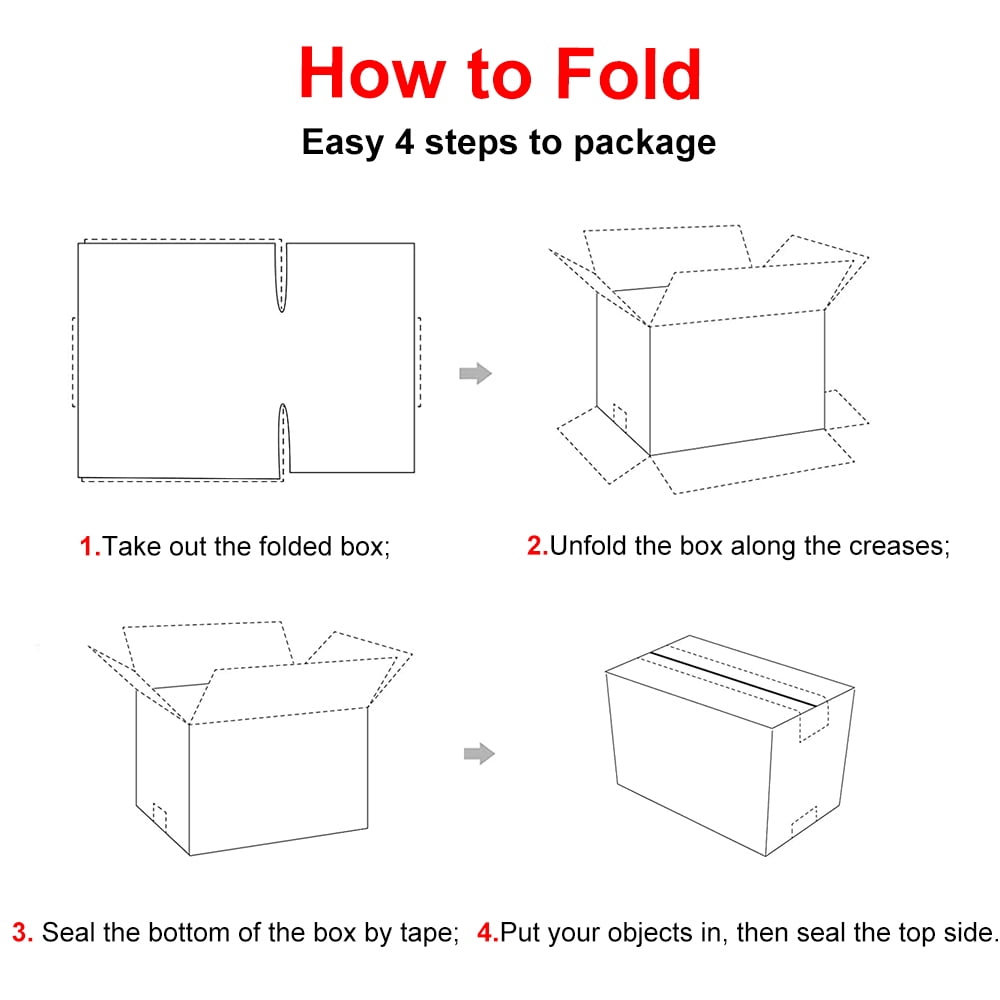 How to Fold

Easy 4 steps to package

1.Take out the folded box;

2.Unfold the box along the creases;

3. Seal the bottom of the box by tape;

4.Put your objects in, then seal the top side.