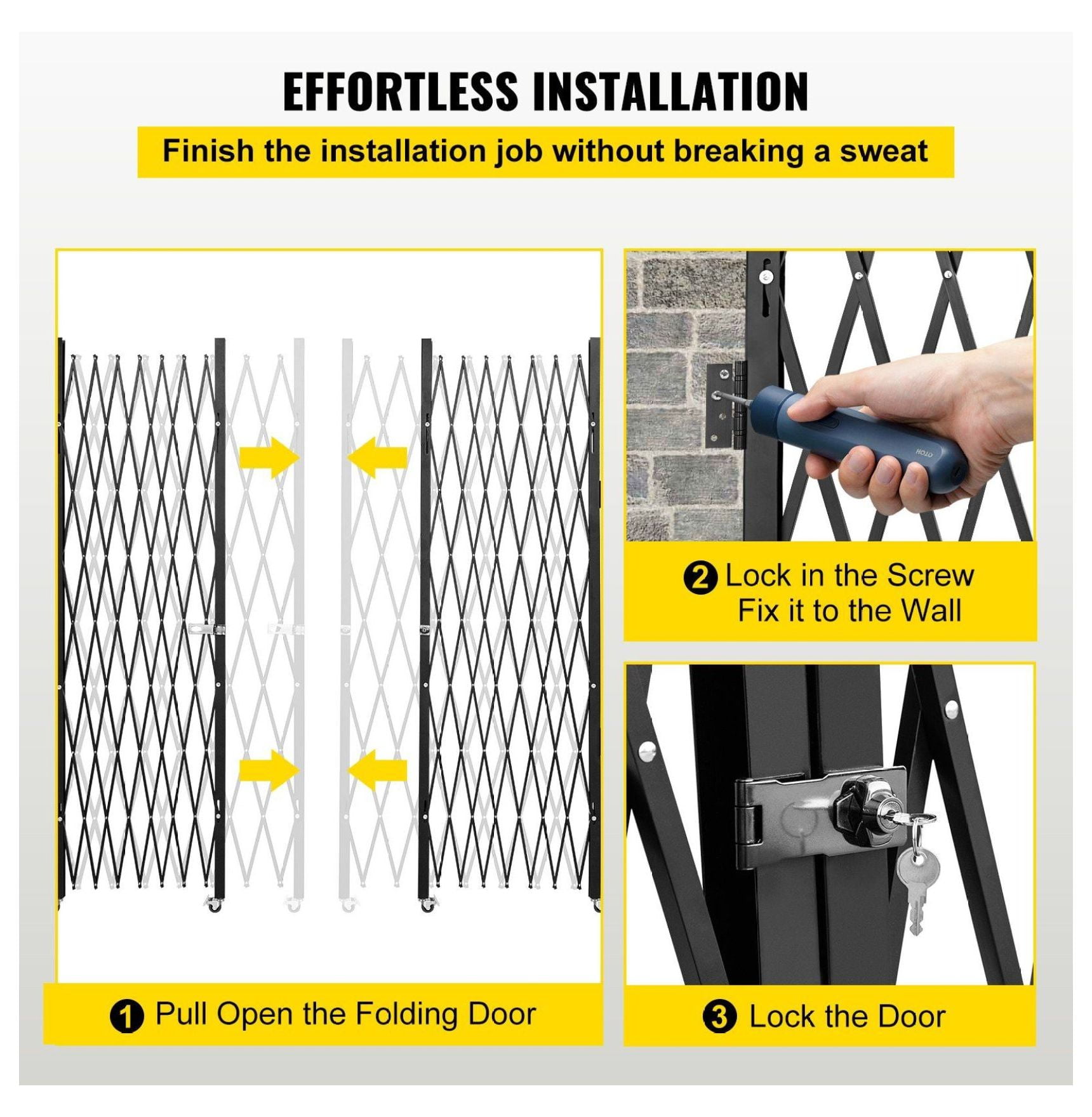 EFFORTLESS INSTALLATION

Finish the installation job without breaking a sweat

HOTO

2 Lock in the Screw
Fix it to the Wall

1 Pull Open the Folding Door

3 Lock the Door