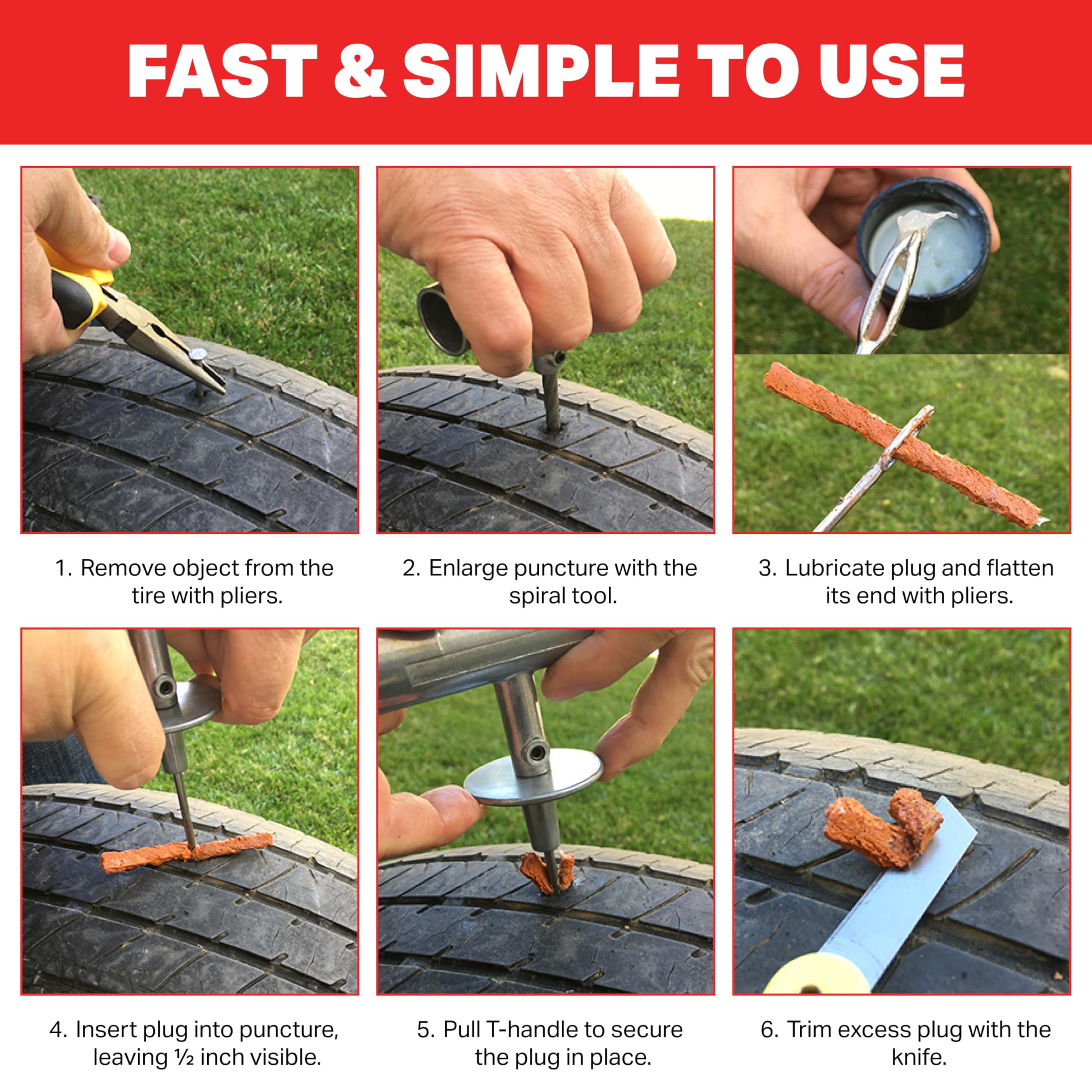 FAST & SIMPLE TO USE

1. Remove object from the tire with pliers.

2. Enlarge puncture with the spiral tool.

3. Lubricate plug and flatten its end with pliers.

4. Insert plug into puncture, leaving ½ inch visible.

5. Pull T-handle to secure the plug in place.

6. Trim excess plug with the knife.