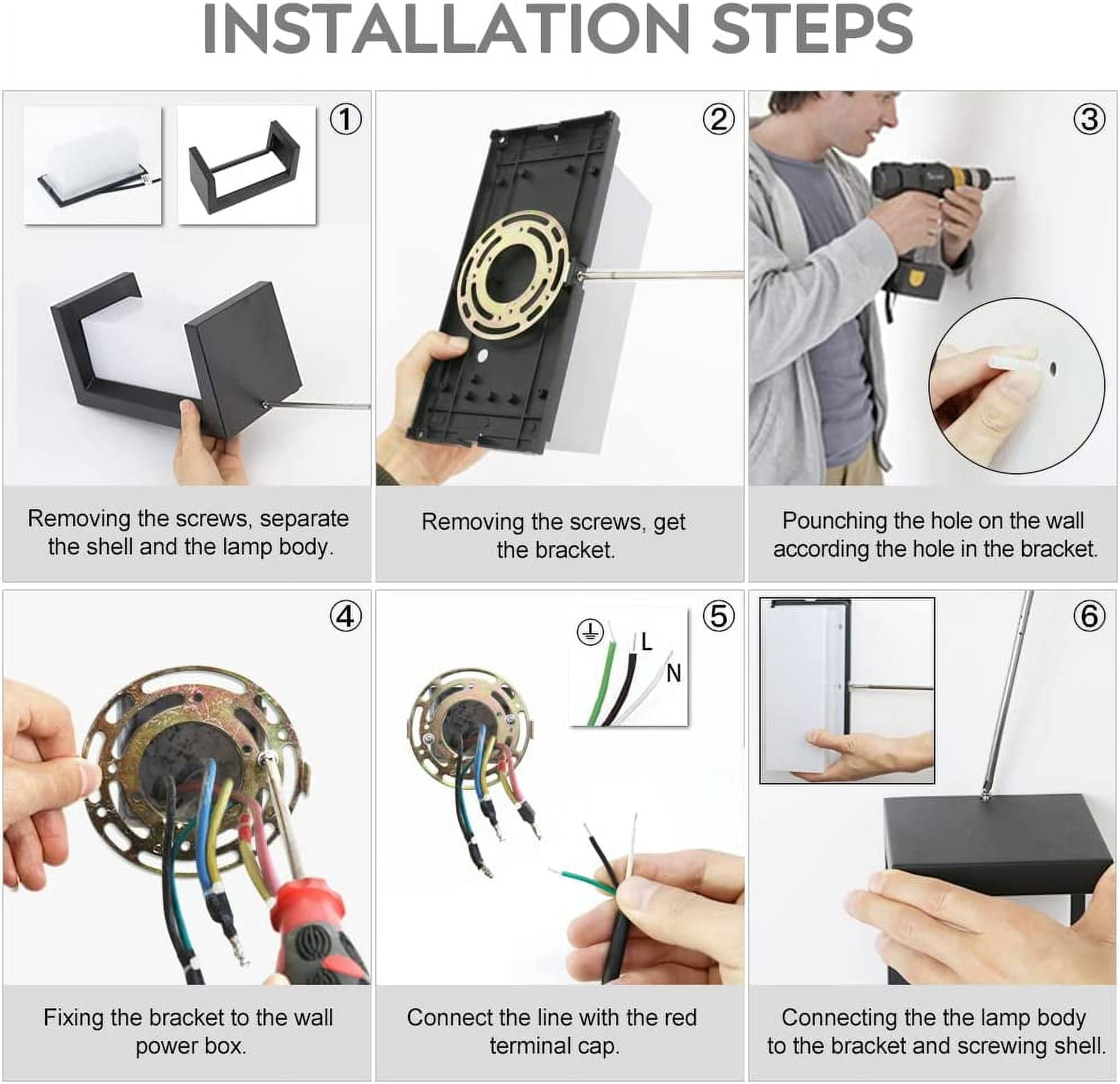 INSTALLATION STEPS

①

Removing the screws, separate the shell and the lamp body.

②

Removing the screws, get the bracket.

③

Pounching the hole on the wall according the hole in the bracket.

④

Fixing the bracket to the wall power box.

⑤

L

N

Connect the line with the red terminal cap.

⑥

Connecting the the lamp body to the bracket and screwing shell.